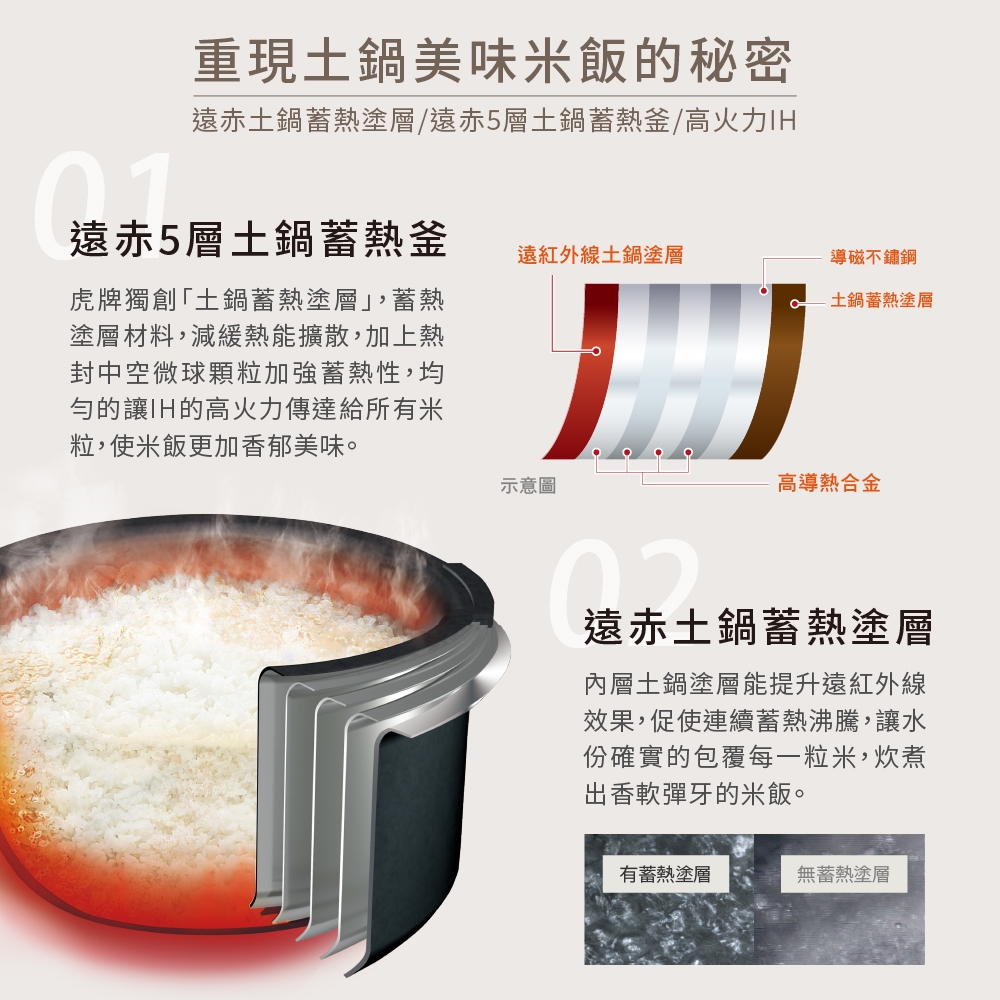 重現土鍋美味米飯的秘密

遠赤土鍋蓄熱塗層/遠赤5層土鍋蓄熱釜/高火力IH

01

遠赤5層土鍋蓄熱釜

虎牌獨創「土鍋蓄熱塗層」,蓄熱塗層材料,減緩熱能擴散,加上熱封中空微球顆粒加強蓄熱性,均勻的讓IH的高火力傳達給所有米粒,使米飯更加香郁美味。

遠紅外線土鍋塗層

導磁不鏽鋼

土鍋蓄熱塗層

示意圖

高導熱合金

02

遠赤土鍋蓄熱塗層

內層土鍋塗層能提升遠紅外線效果,促使連續蓄熱沸騰,讓水份確實的包覆每一粒米,炊煮出香軟彈牙的米飯。

有蓄熱塗層

無蓄熱塗層