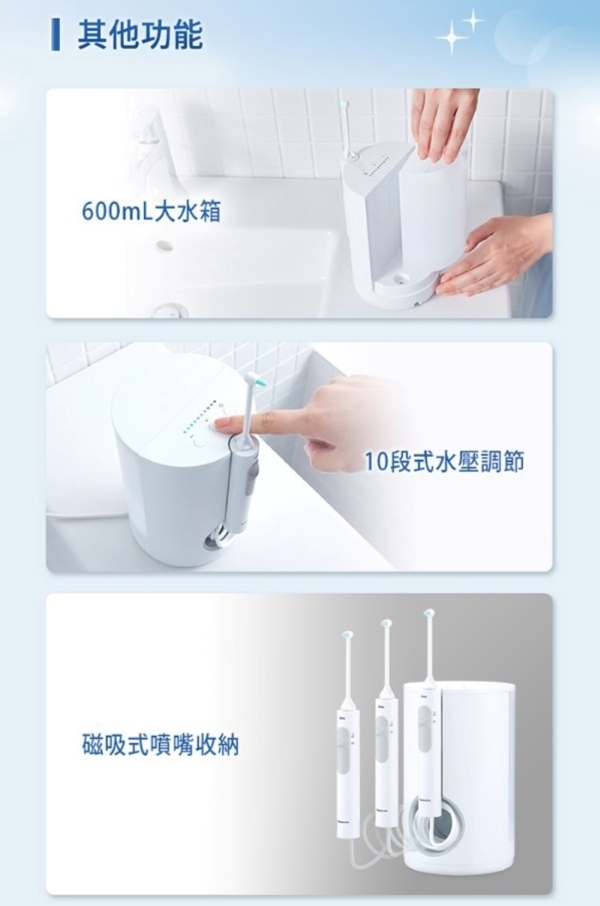 其他功能

600mL大水箱

10段式水壓調節

磁吸式噴嘴收納