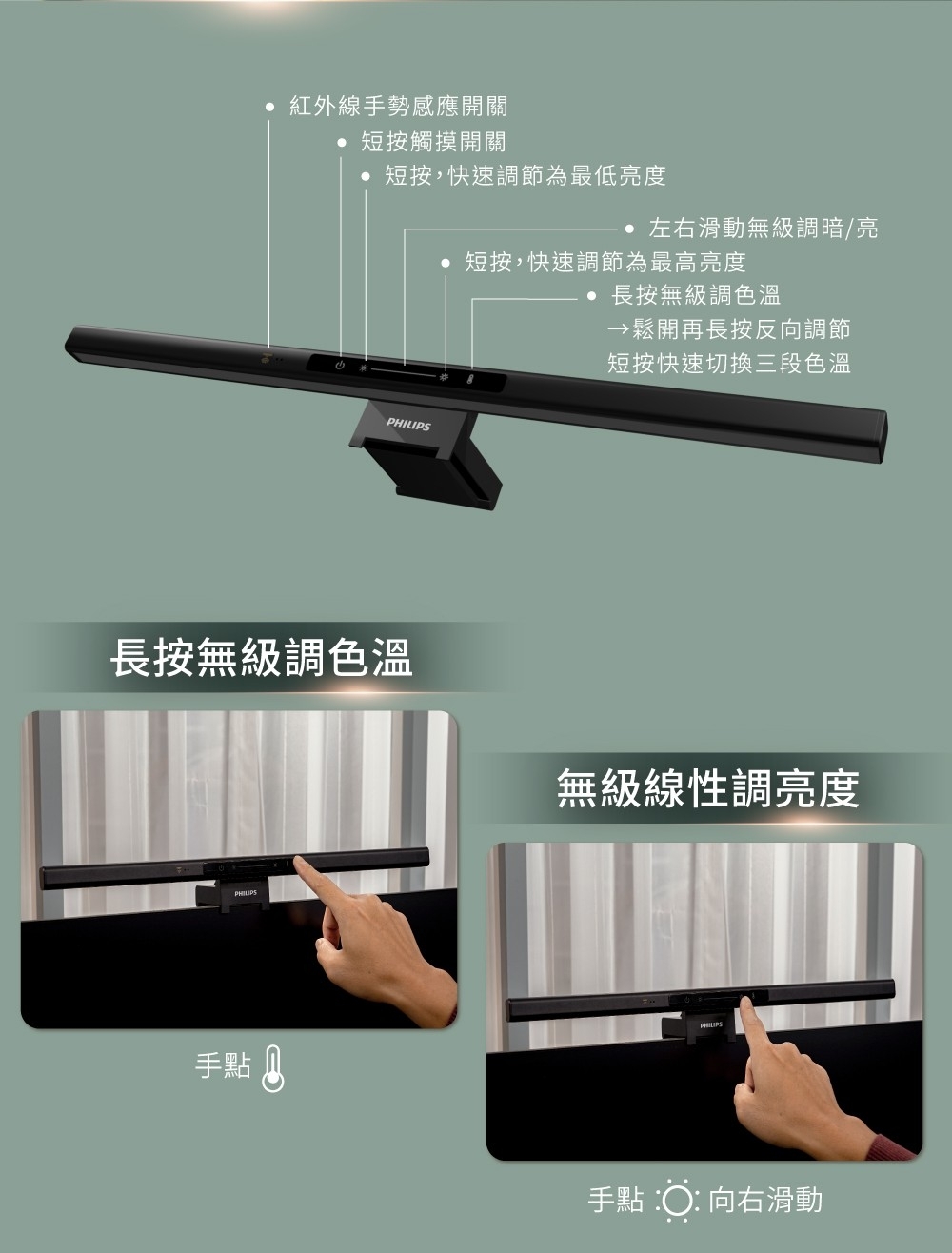 紅外線手勢感應開關

短按觸摸開關

短按，快速調節為最低亮度

左右滑動無級調暗/亮

短按，快速調節為最高亮度

長按無級調色溫
→鬆開再長按反向調節
短按快速切換三段色溫

PHILIPS

長按無級調色溫

PHILIPS

手點

無級線性調亮度

PHILIPS

手點 向右滑動