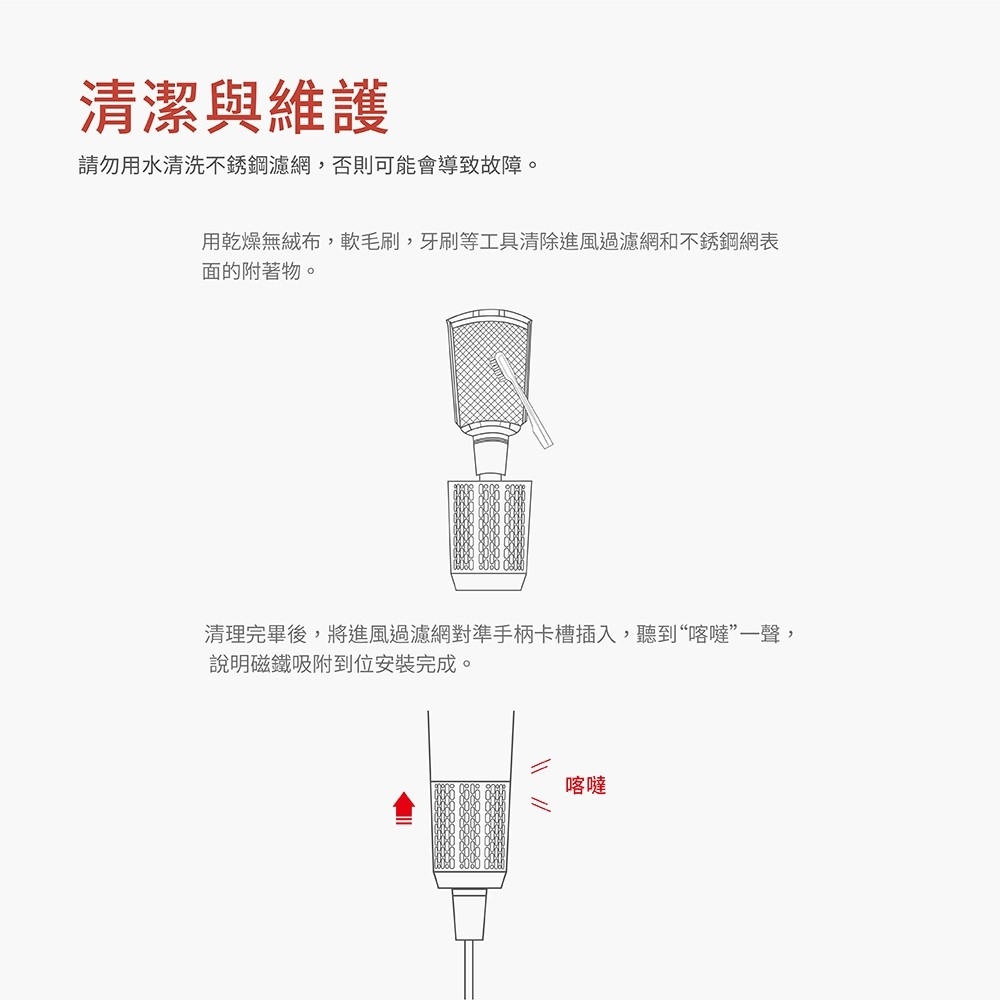 清潔與維護

請勿用水清洗不銹鋼濾網，否則可能會導致故障。

用乾燥無絨布，軟毛刷，牙刷等工具清除進風過濾網和不銹鋼網表面的附著物。

清理完畢後，將進風過濾網對準手柄卡槽插入，聽到“喀噠”一聲，說明磁鐵吸附到位安裝完成。

喀噠