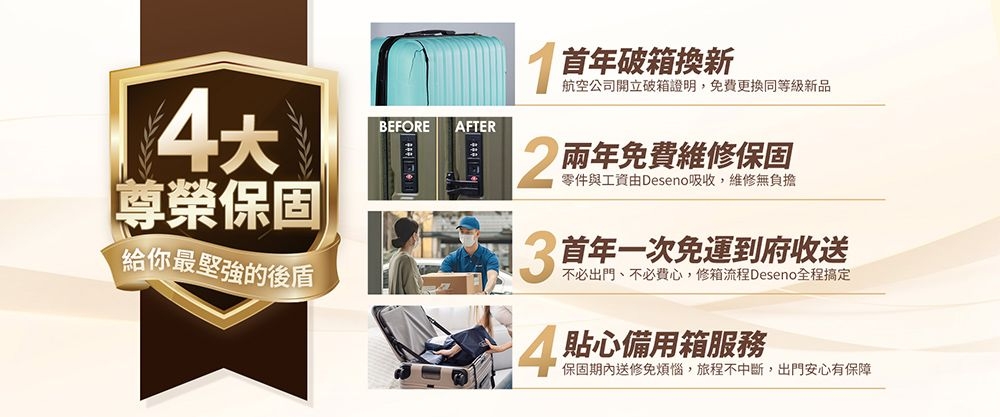 4大
尊榮保固
給你最堅強的後盾

1 首年破箱換新
航空公司開立破箱證明，免費更換同等級新品

BEFORE AFTER

2 兩年免費維修保固
零件與工資由Deseno吸收，維修無負擔

3 首年一次免運到府收送
不必出門、不必費心，修箱流程Deseno全程搞定

4 貼心備用箱服務
保固期內送修免煩惱，旅程不中斷，出門安心有保障