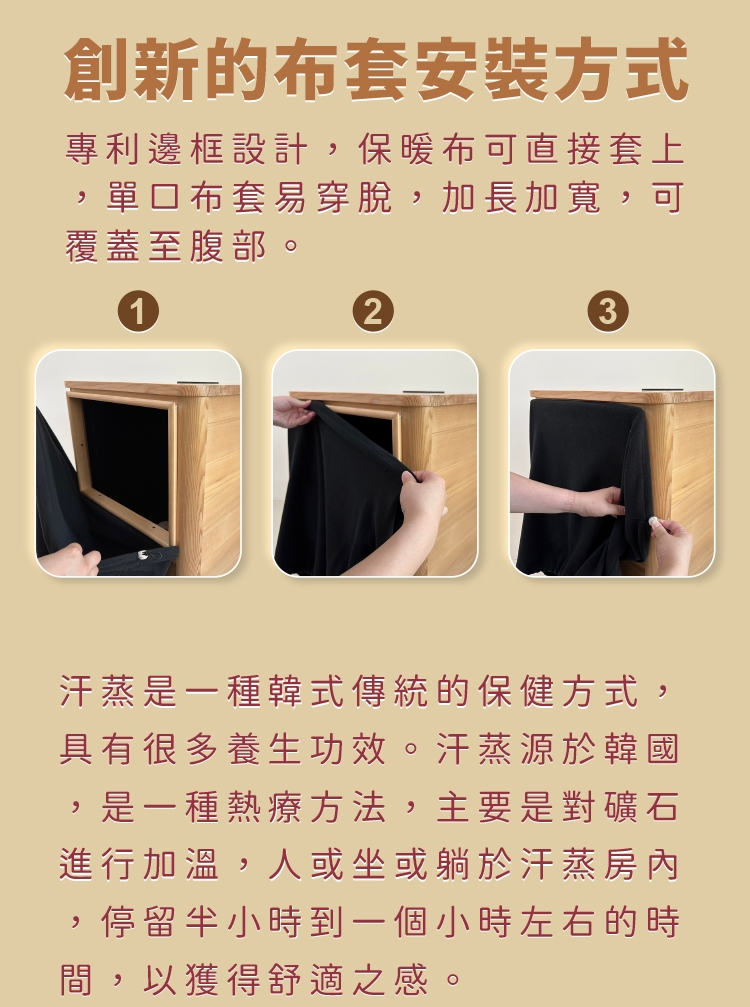 創新的布套安裝方式

專利邊框設計，保暖布可直接套上，單口布套易穿脫，加長加寬，可覆蓋至腹部。

1

2

3

汗蒸是一種韓式傳統的保健方式，具有很多養生功效。汗蒸源於韓國，是一種熱療方法，主要是對礦石進行加溫，人或坐或躺於汗蒸房內，停留半小時到一個小時左右的時間，以獲得舒適之感。