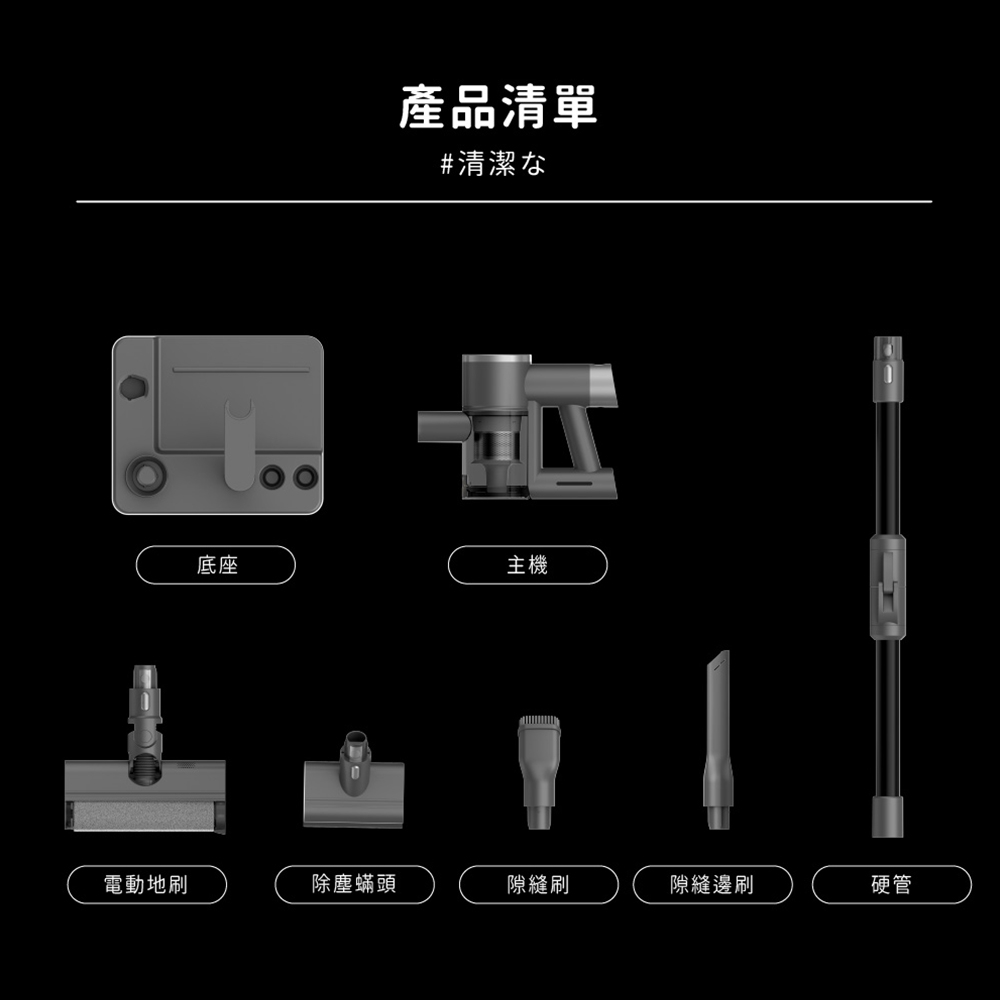 產品清單

#清潔な

底座

主機

電動地刷

除塵蟎頭

隙縫刷

隙縫邊刷

硬管