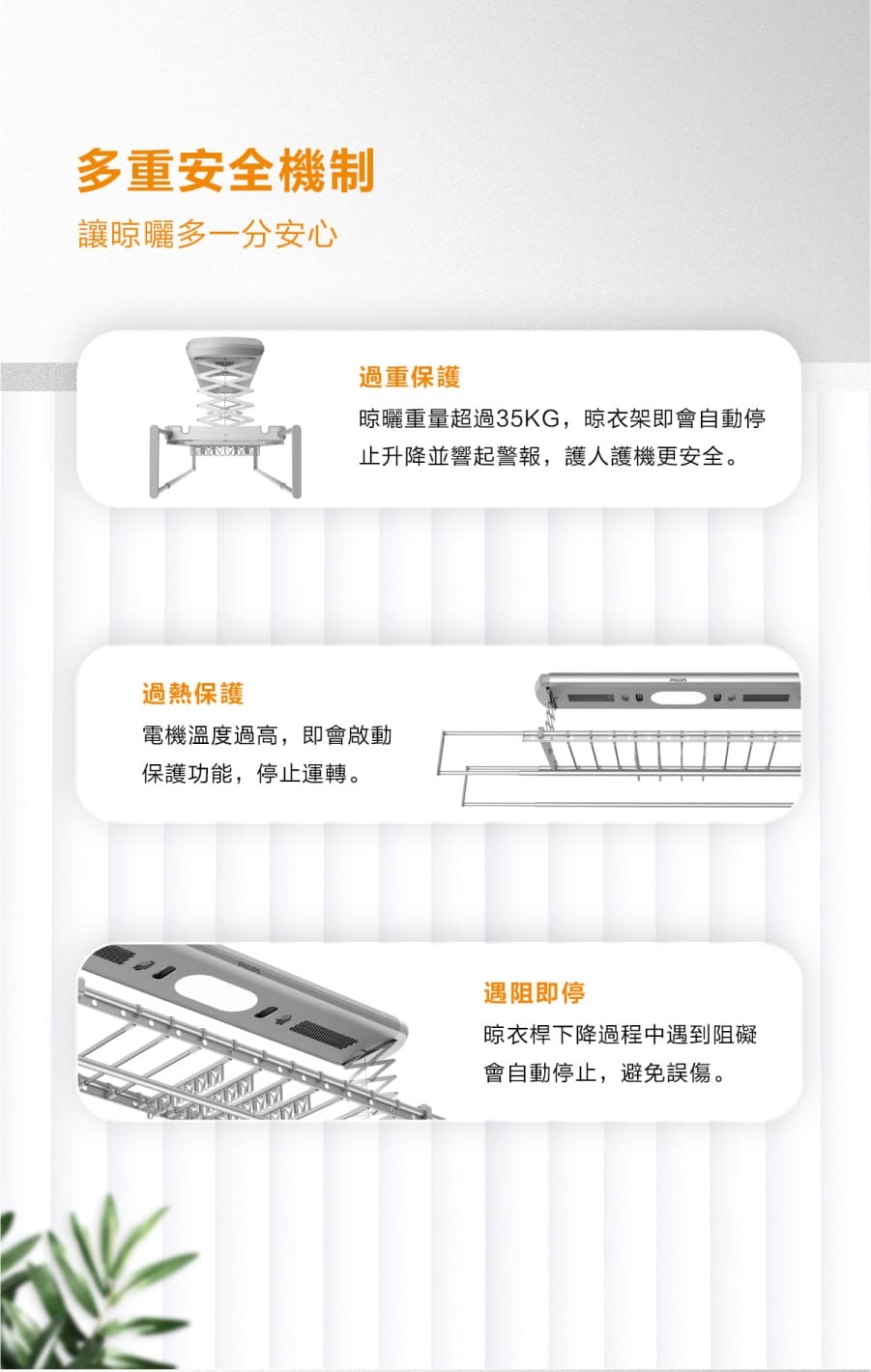 多重安全機制

讓晾曬多一分安心

過重保護

晾曬重量超過35KG，晾衣架即會自動停止升降並響起警報，護人護機更安全。

過熱保護

電機溫度過高，即會啟動保護功能，停止運轉。

PHILIPS

PHILIPS

遇阻即停

晾衣桿下降過程中遇到阻礙會自動停止，避免誤傷。