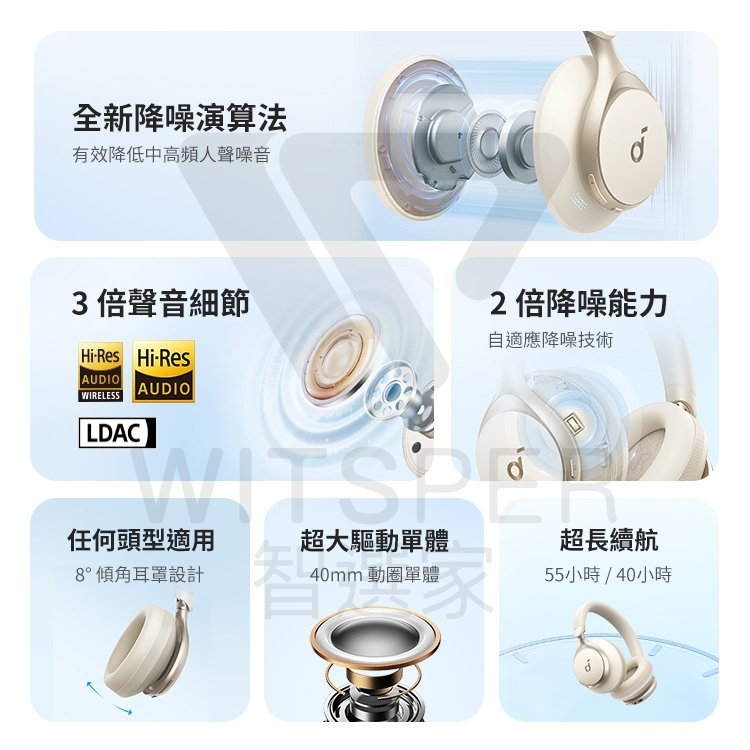 全新降噪演算法
有效降低中高頻人聲噪音

3 倍聲音細節

Hi-Res AUDIO WIRELESS

Hi-Res AUDIO

LDAC

2 倍降噪能力
自適應降噪技術

WITSPER
智選家

任何頭型適用
8° 傾角耳罩設計

超大驅動單體
40mm 動圈單體

超長續航
55小時 / 40小時