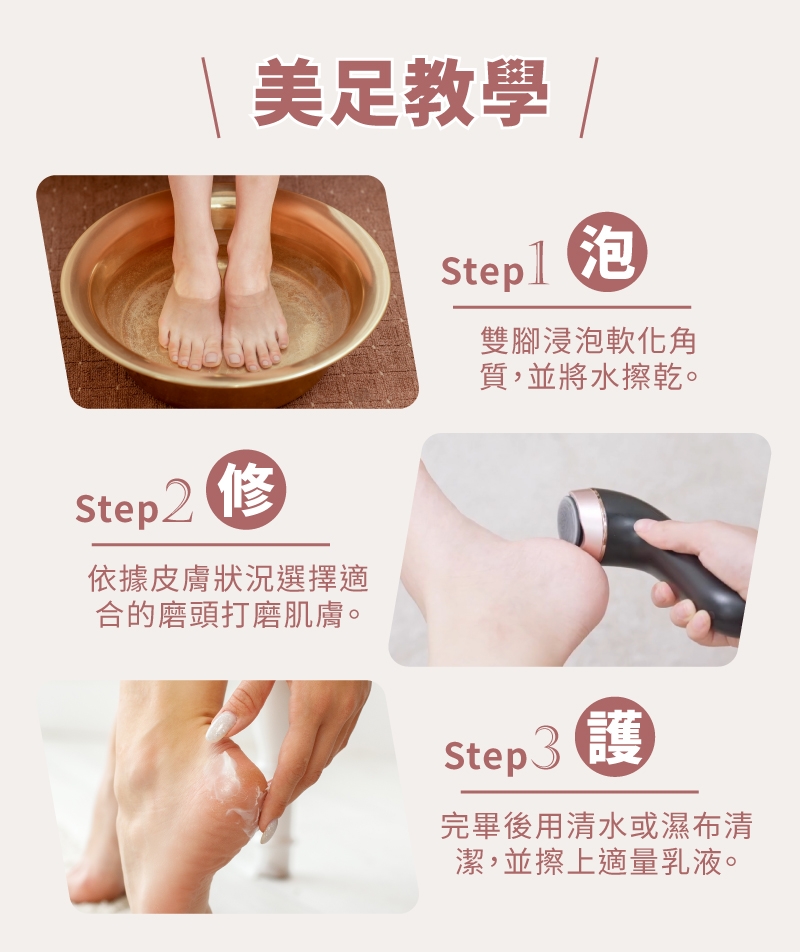 \ 美足教學 /

Step1 泡

雙腳浸泡軟化角質，並將水擦乾。

Step2 修

依據皮膚狀況選擇適合的磨頭打磨肌膚。

Step3 護

完畢後用清水或濕布清潔，並擦上適量乳液。