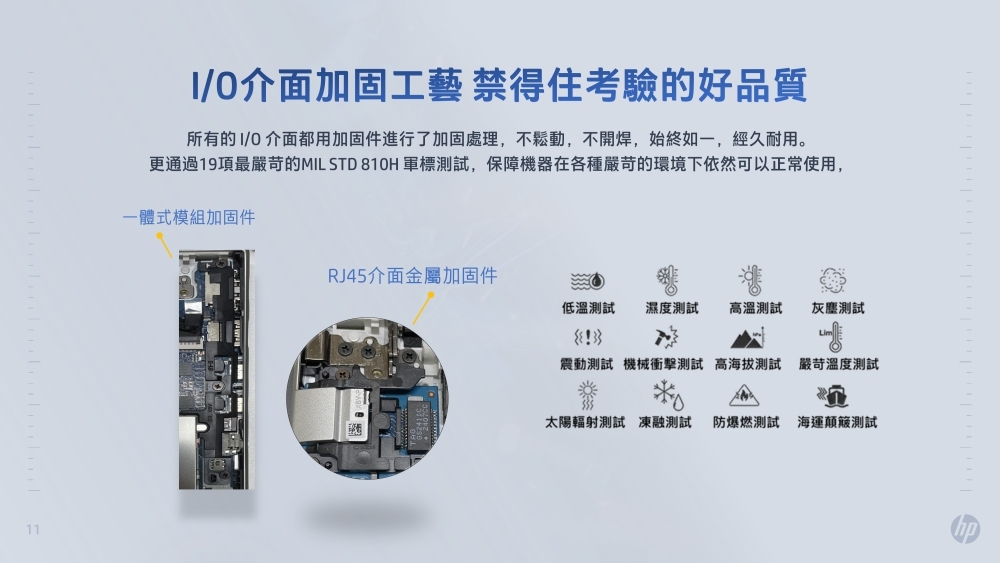 I/O介面加固工藝 禁得住考驗的好品質

所有的 I/O 介面都用加固件進行了加固處理，不鬆動，不開焊，始終如一，經久耐用。
更通過19項最嚴苛的MIL STD 810H 軍標測試，保障機器在各種嚴苛的環境下依然可以正常使用，

一體式模組加固件

RJ45介面金屬加固件

低溫測試　濕度測試　高溫測試　灰塵測試
震動測試　機械衝擊測試　高海拔測試　嚴苛溫度測試
太陽輻射測試　凍融測試　防爆燃測試　海運顛簸測試

11

hp