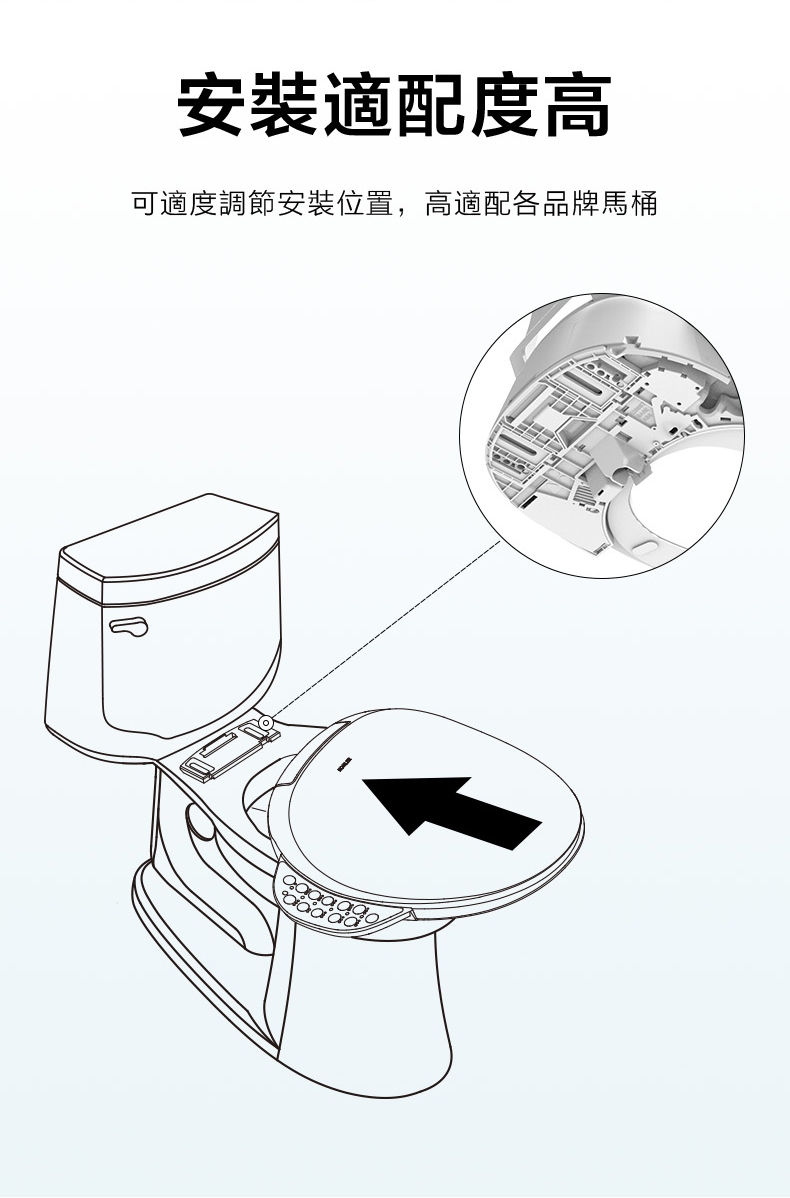 安裝適配度高

可適度調節安裝位置，高適配各品牌馬桶

KOHLER