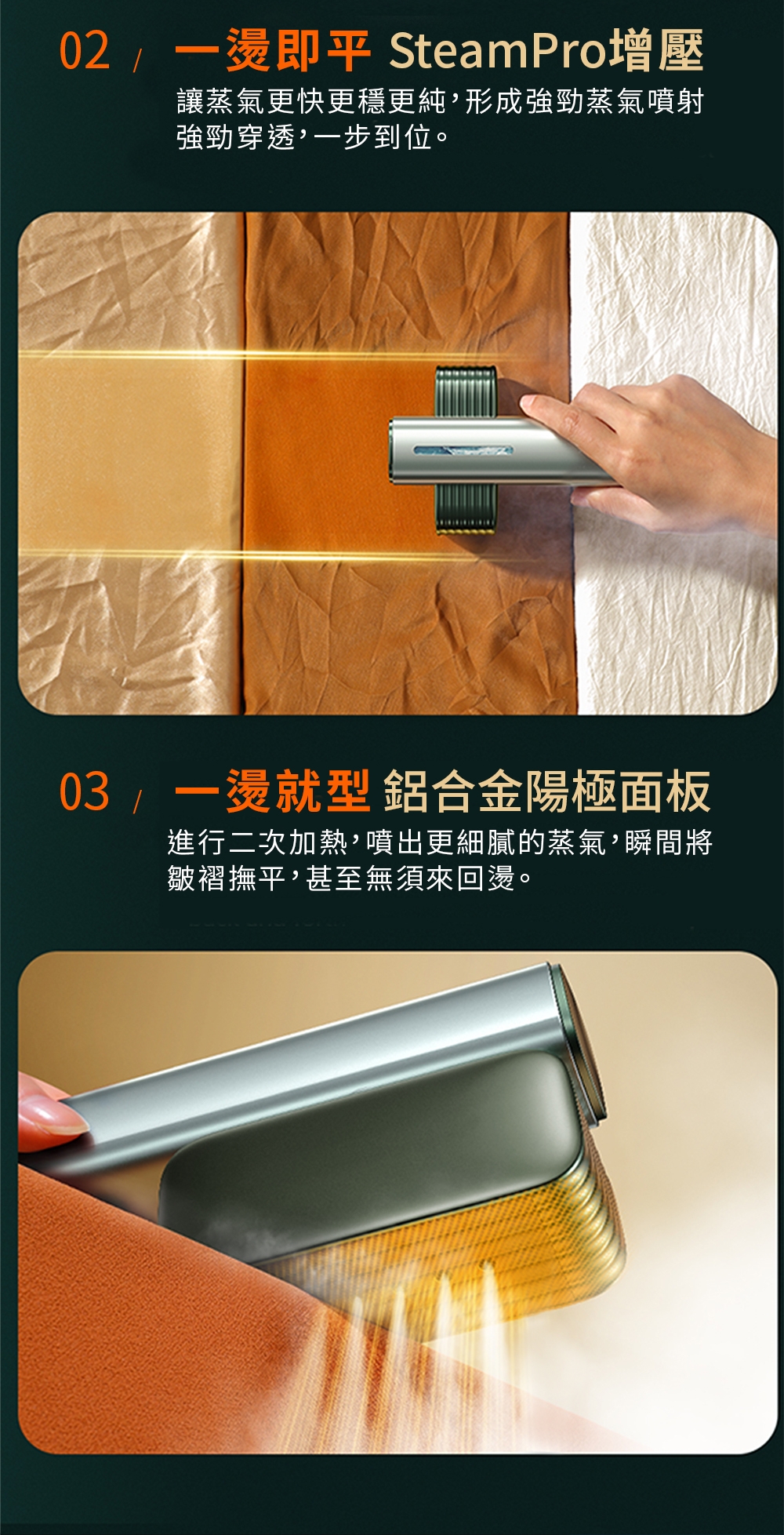 02 / 一燙即平 SteamPro增壓

讓蒸氣更快更穩更純，形成強勁蒸氣噴射強勁穿透，一步到位。

03 / 一燙就型 鋁合金陽極面板

進行二次加熱，噴出更細膩的蒸氣，瞬間將皺褶撫平，甚至無須來回燙。