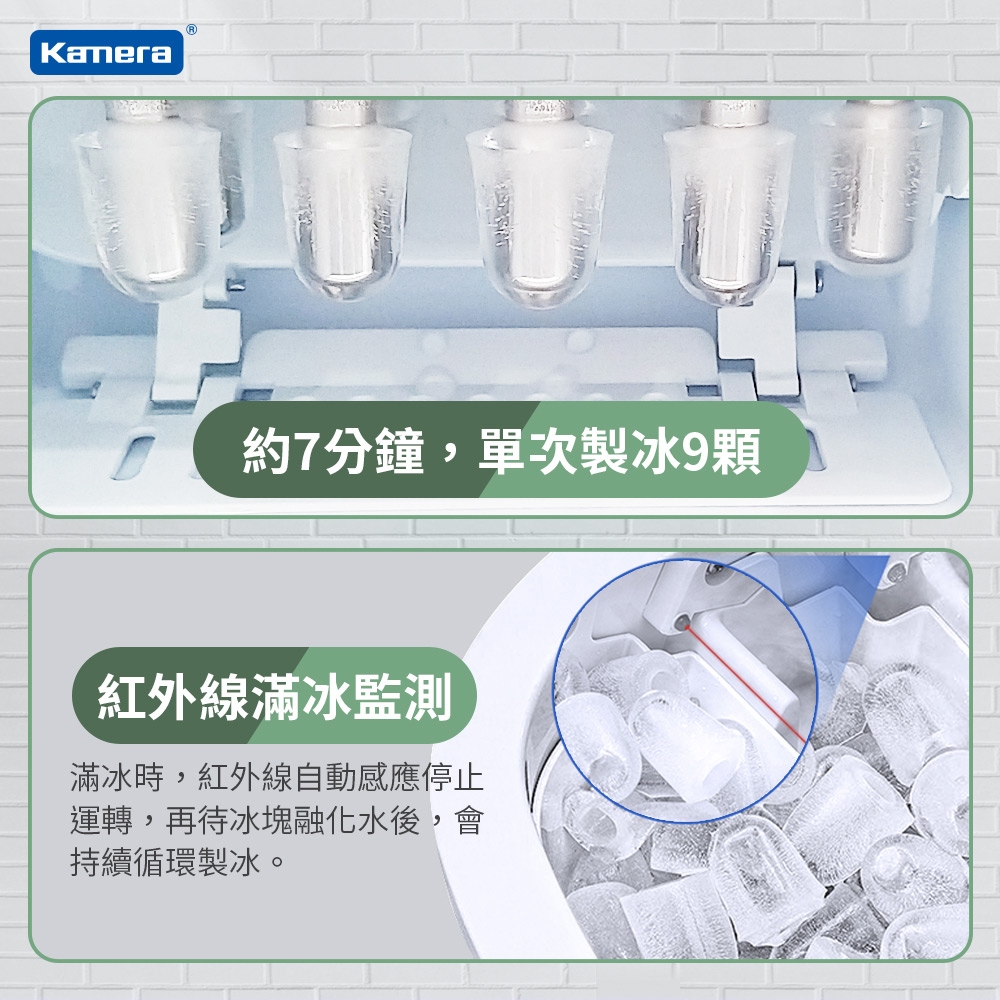 Kamera®

約7分鐘，單次製冰9顆

紅外線滿冰監測

滿冰時，紅外線自動感應停止運轉，再待冰塊融化水後，會持續循環製冰。