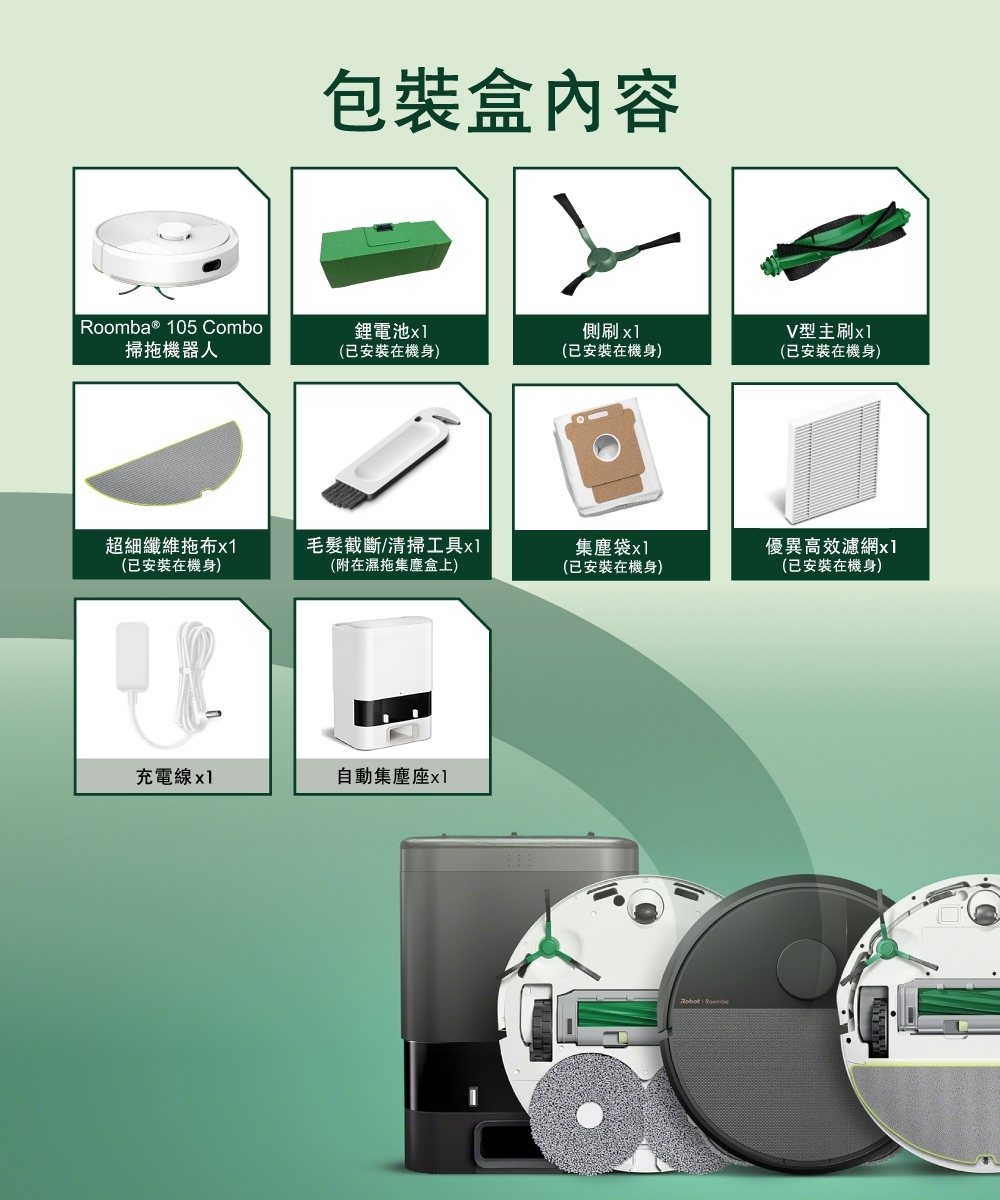 包裝盒內容

Roomba® 105 Combo
掃拖機器人

鋰電池x1
(已安裝在機身)

側刷 x1
(已安裝在機身)

V型主刷x1
(已安裝在機身)

超細纖維拖布x1
(已安裝在機身)

毛髮截斷/清掃工具x1
(附在濕拖集塵盒上)

集塵袋x1
(已安裝在機身)

優異高效濾網x1
(已安裝在機身)

充電線 x1

自動集塵座x1

iRobot | Roomba