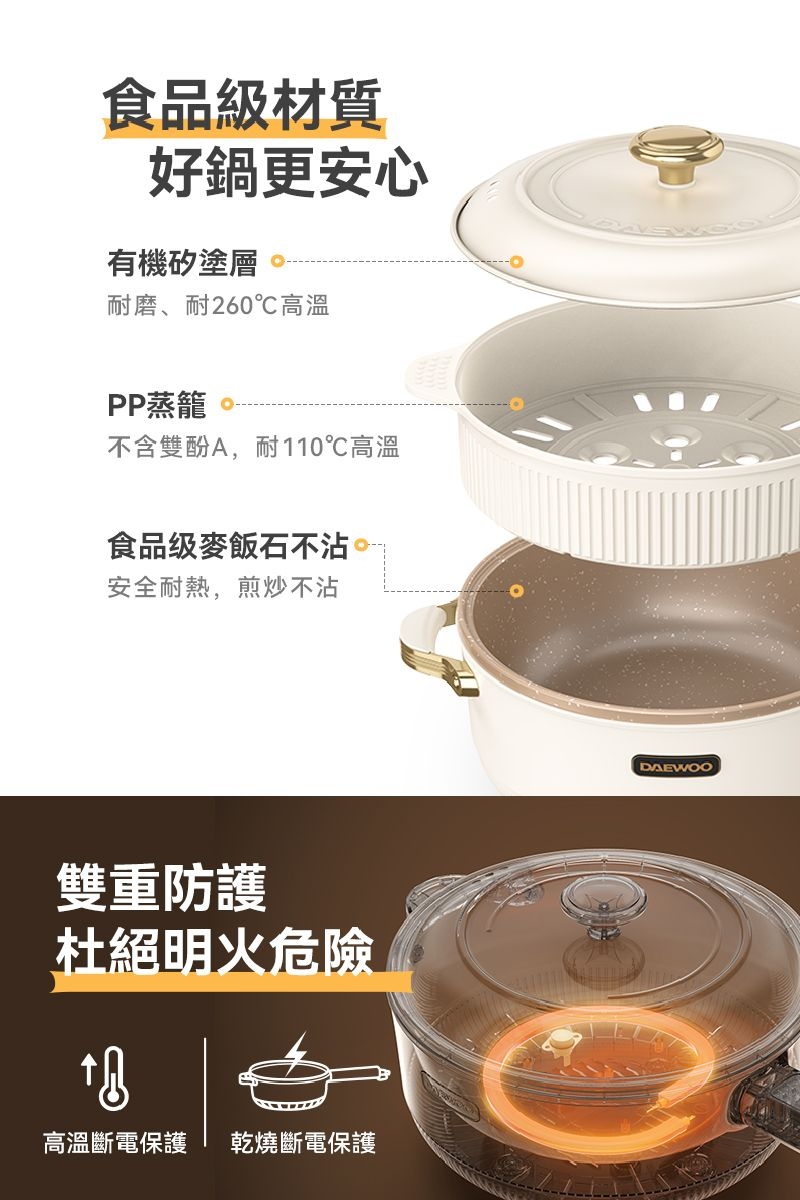 食品級材質
好鍋更安心

有機矽塗層
耐磨、耐260℃高溫

PP蒸籠
不含雙酚A，耐110℃高溫

食品级麥飯石不沾
安全耐熱，煎炒不沾

DAEWOO

DAEWOO

雙重防護
杜絕明火危險

高溫斷電保護

乾燒斷電保護