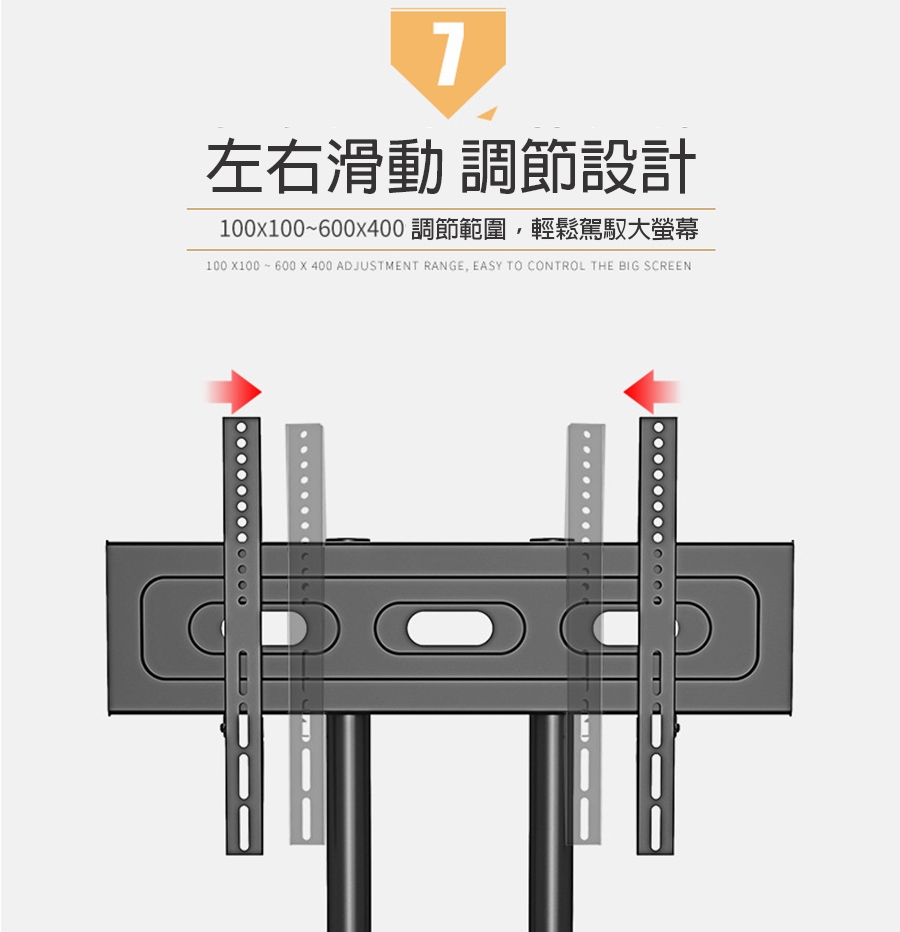 7

左右滑動 調節設計

100x100~600x400 調節範圍，輕鬆駕馭大螢幕

100 X100 ~ 600 X 400 ADJUSTMENT RANGE, EASY TO CONTROL THE BIG SCREEN