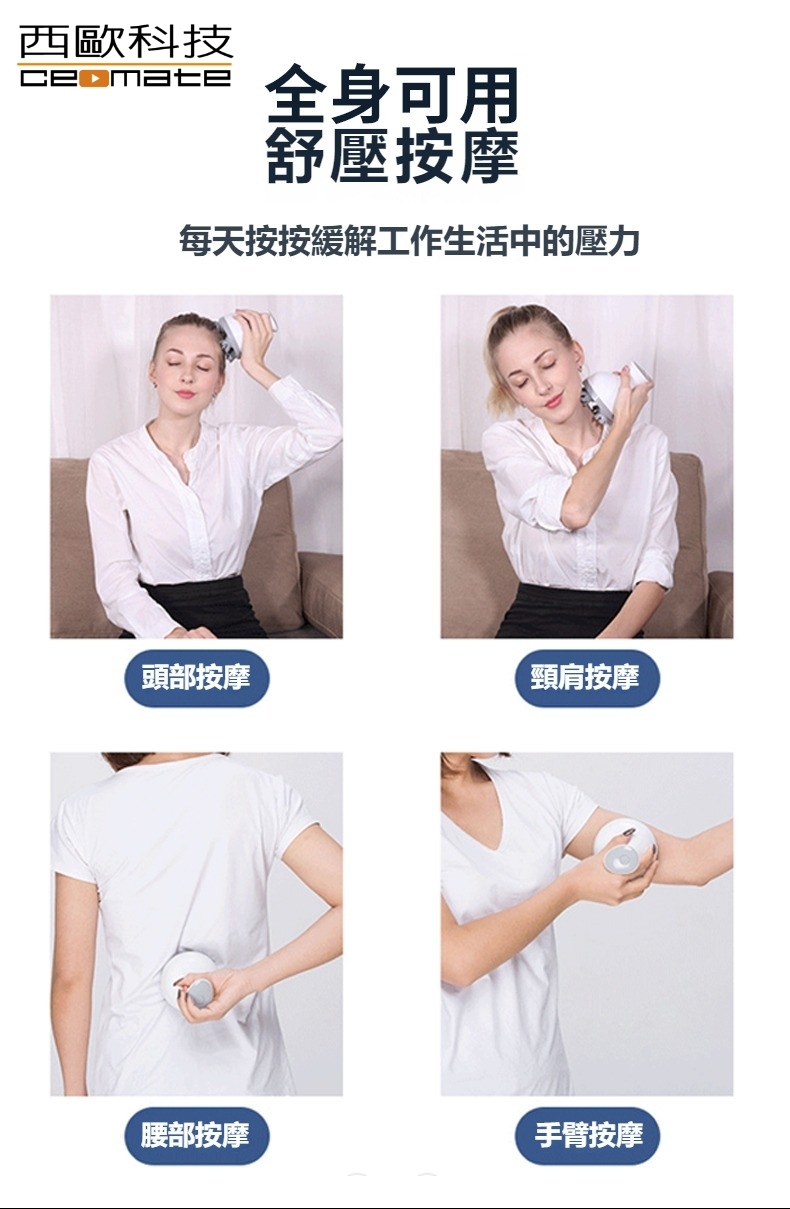 西歐科技
ceomate

全身可用
舒壓按摩

每天按按緩解工作生活中的壓力

頭部按摩

頸肩按摩

腰部按摩

手臂按摩