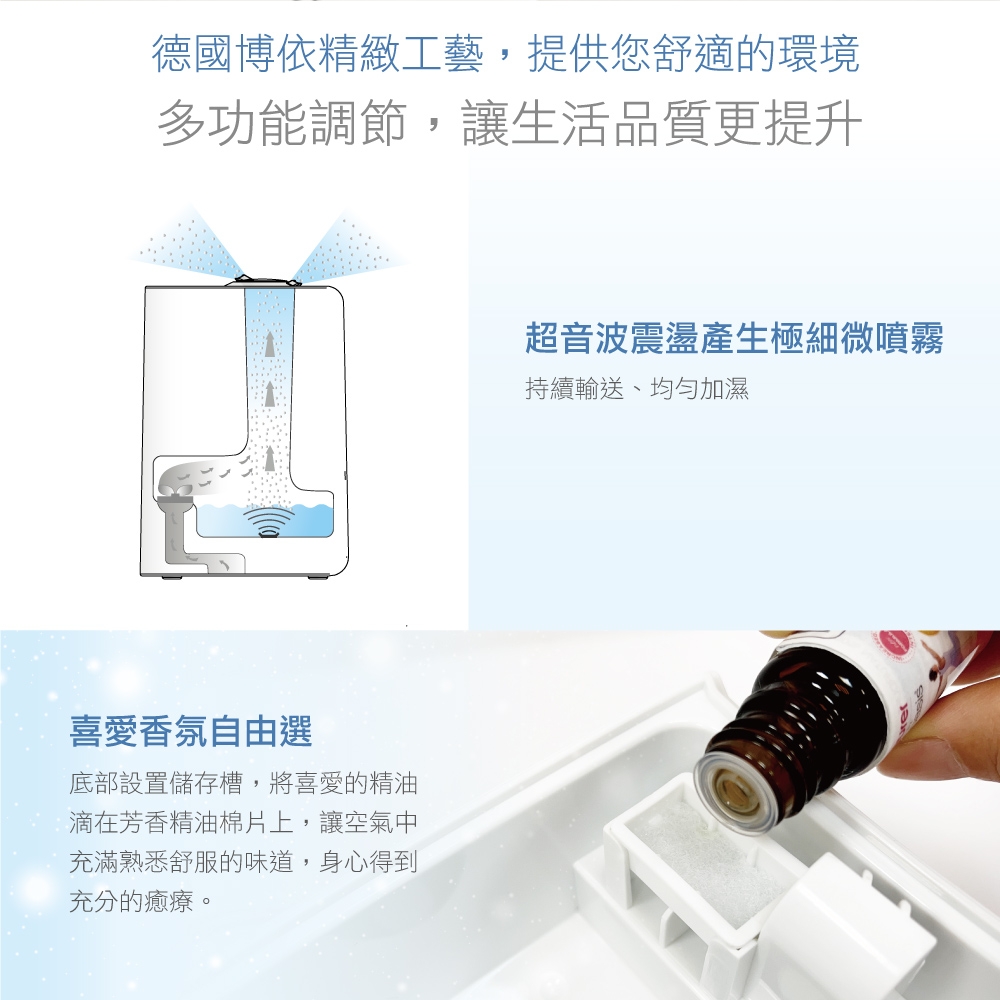 德國博依精緻工藝，提供您舒適的環境
多功能調節，讓生活品質更提升

超音波震盪產生極細微噴霧
持續輸送、均勻加濕

喜愛香氛自由選
底部設置儲存槽，將喜愛的精油滴在芳香精油棉片上，讓空氣中充滿熟悉舒服的味道，身心得到充分的癒療。