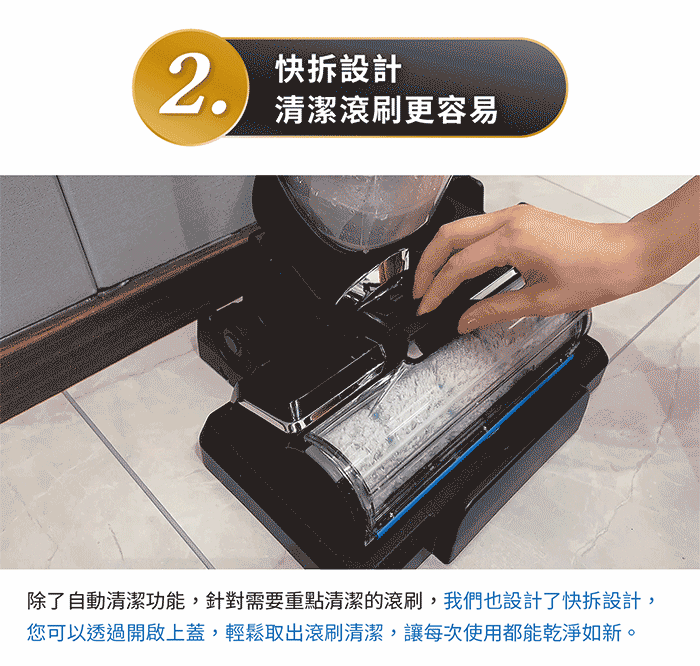 2.
快拆設計
清潔滾刷更容易

除了自動清潔功能，針對需要重點清潔的滾刷，我們也設計了快拆設計，您可以透過開啟上蓋，輕鬆取出滾刷清潔，讓每次使用都能乾淨如新。