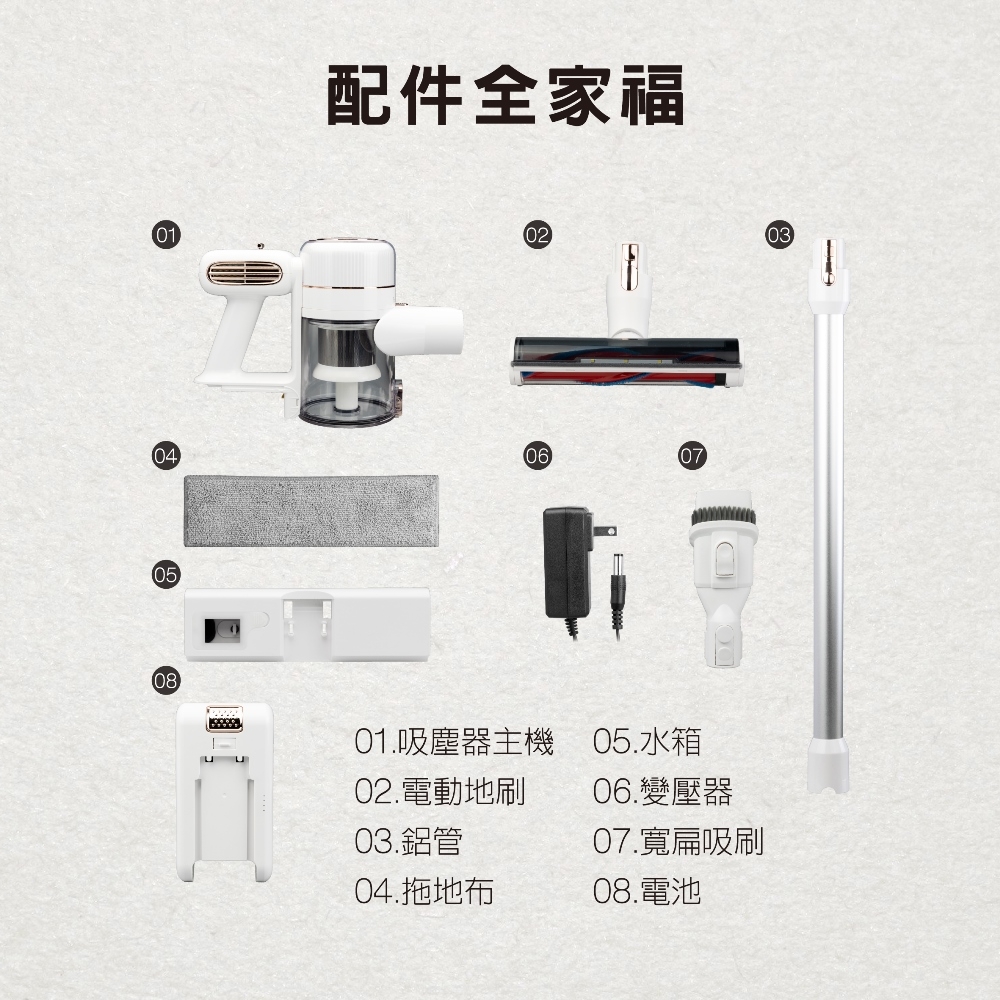 配件全家福

01

02

03

04

06

07

05

08

01.吸塵器主機
02.電動地刷
03.鋁管
04.拖地布

05.水箱
06.變壓器
07.寬扁吸刷
08.電池