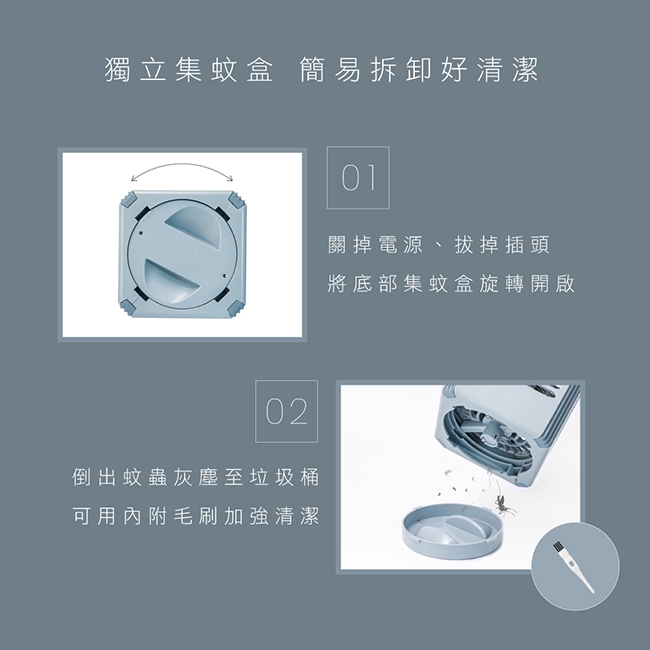 獨立集蚊盒 簡易拆卸好清潔

01

關掉電源、拔掉插頭
將底部集蚊盒旋轉開啟

02

倒出蚊蟲灰塵至垃圾桶
可用內附毛刷加強清潔