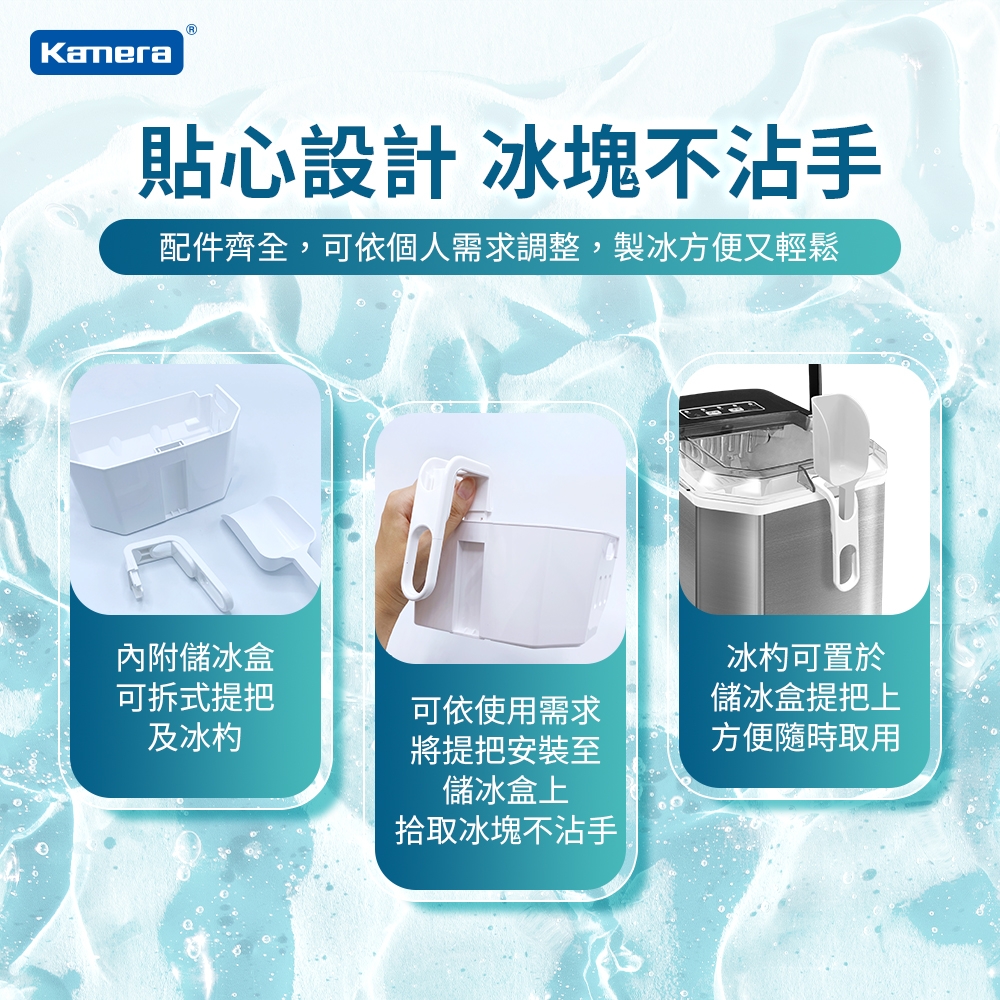 Kamera®

貼心設計 冰塊不沾手

配件齊全，可依個人需求調整，製冰方便又輕鬆

內附儲冰盒
可拆式提把
及冰杓

可依使用需求
將提把安裝至
儲冰盒上
拾取冰塊不沾手

冰杓可置於
儲冰盒提把上
方便隨時取用