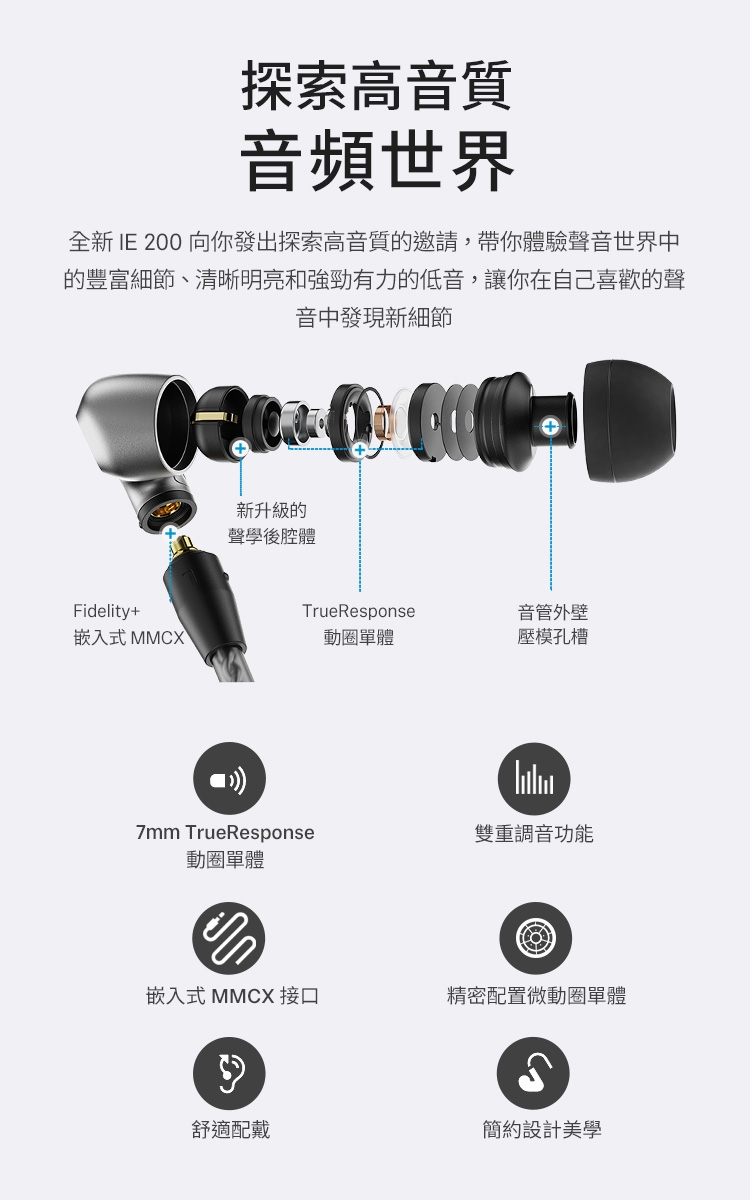 探索高音質
音頻世界

全新 IE 200 向你發出探索高音質的邀請，帶你體驗聲音世界中的豐富細節、清晰明亮和強勁有力的低音，讓你在自己喜歡的聲音中發現新細節

新升級的
聲學後腔體

Fidelity+
嵌入式 MMCX

TrueResponse
動圈單體

音管外壁
壓模孔槽

7mm TrueResponse
動圈單體

雙重調音功能

嵌入式 MMCX 接口

精密配置微動圈單體

舒適配戴

簡約設計美學