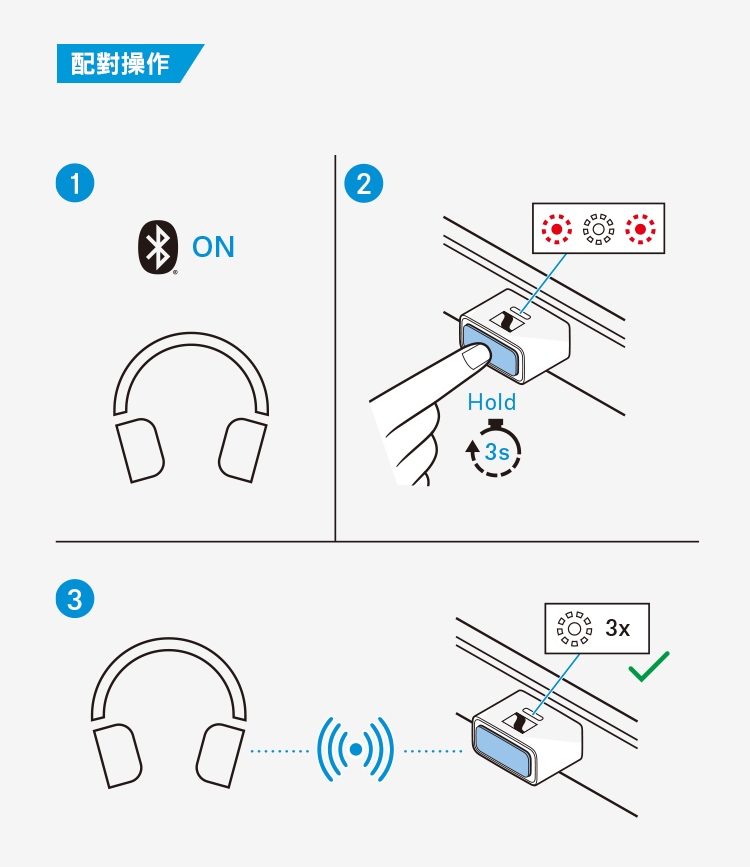 配對操作

1

ON

2

Hold

3s

3

3x