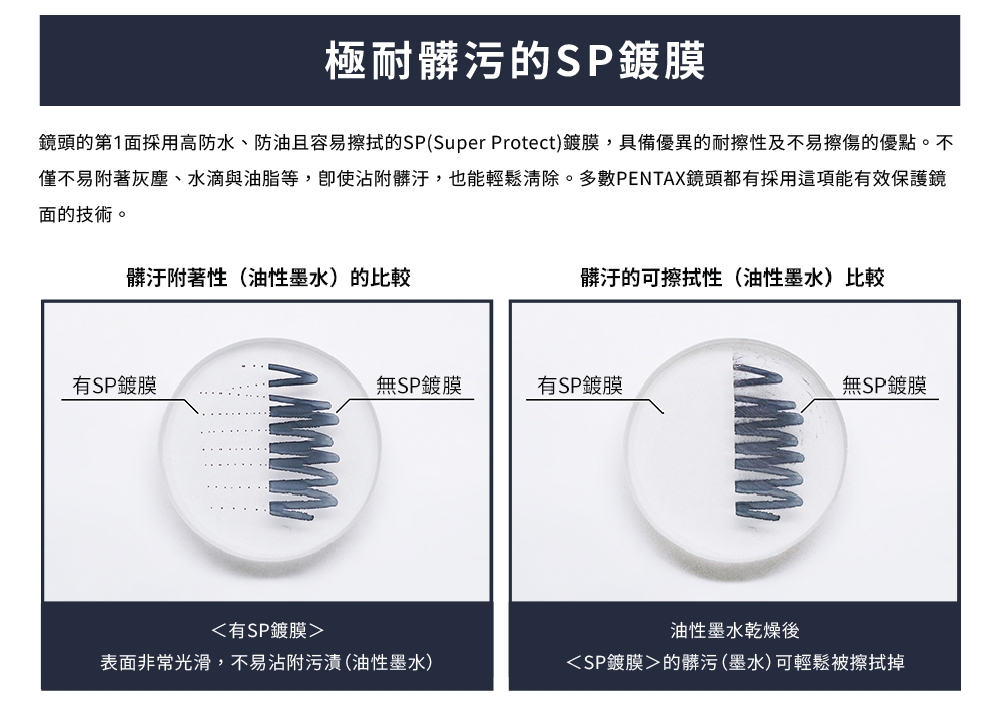 極耐髒污的SP鍍膜

鏡頭的第1面採用高防水、防油且容易擦拭的SP(Super Protect)鍍膜，具備優異的耐擦性及不易擦傷的優點。不僅不易附著灰塵、水滴與油脂等，即使沾附髒汙，也能輕鬆清除。多數PENTAX鏡頭都有採用這項能有效保護鏡面的技術。

髒汙附著性（油性墨水）的比較

有SP鍍膜

無SP鍍膜

＜有SP鍍膜＞
表面非常光滑，不易沾附污漬（油性墨水）

髒汙的可擦拭性（油性墨水）比較

有SP鍍膜

無SP鍍膜

油性墨水乾燥後
＜SP鍍膜＞的髒污（墨水）可輕鬆被擦拭掉