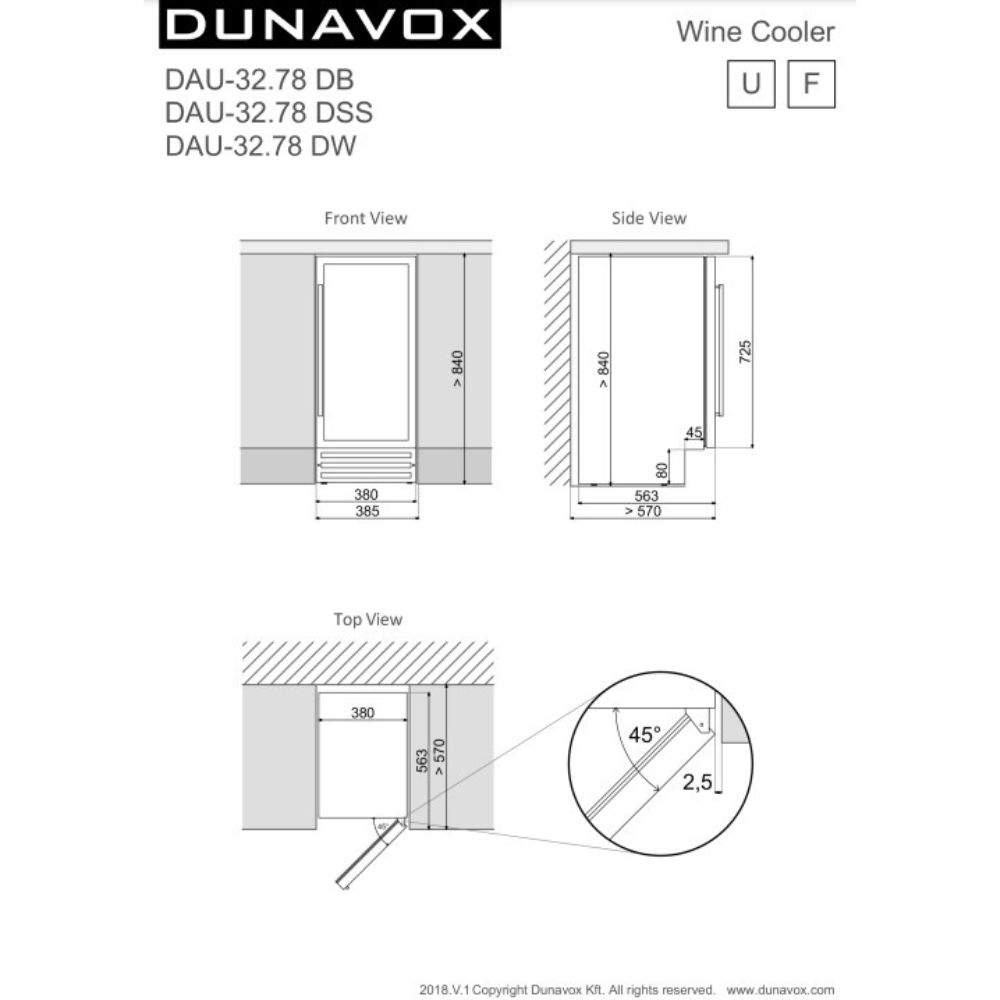 DUNAVOX

Wine Cooler

U F

DAU-32.78 DB
DAU-32.78 DSS
DAU-32.78 DW

Front View

> 840

380
385

Side View

> 840

725

45

80

563
> 570

Top View

380

563
> 570

45°

45°

2,5

2018.V.1 Copyright Dunavox Kft. All rights reserved. www.dunavox.com