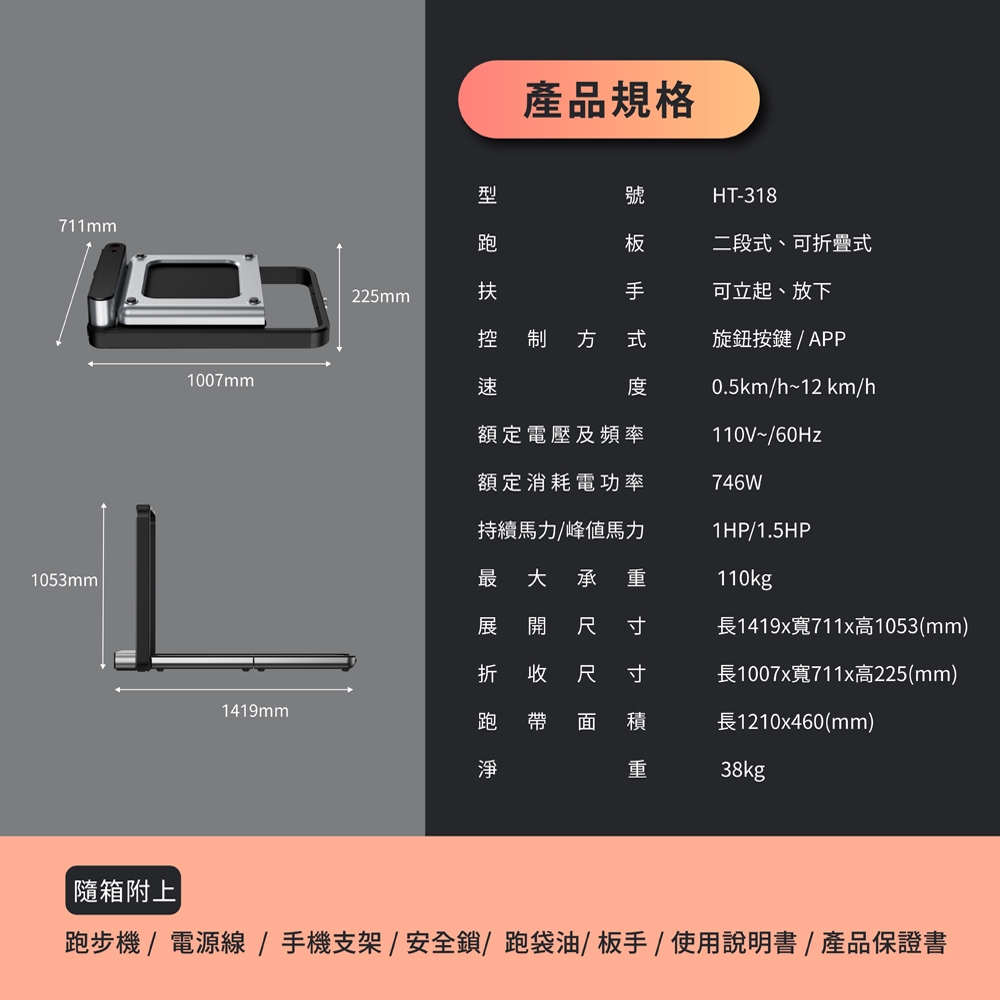 711mm

225mm

1007mm

1053mm

1419mm

產品規格

| 型號 | HT-318 |
|---|---|
| 跑板 | 二段式、可折疊式 |
| 扶手 | 可立起、放下 |
| 控制方式 | 旋鈕按鍵 / APP |
| 速度 | 0.5km/h~12 km/h |
| 額定電壓及頻率 | 110V~/60Hz |
| 額定消耗電功率 | 746W |
| 持續馬力/峰值馬力 | 1HP/1.5HP |
| 最大承重 | 110kg |
| 展開尺寸 | 長1419x寬711x高1053(mm) |
| 折收尺寸 | 長1007x寬711x高225(mm) |
| 跑帶面積 | 長1210x460(mm) |
| 淨重 | 38kg |

隨箱附上

跑步機 / 電源線 / 手機支架 / 安全鎖/ 跑袋油/ 板手 / 使用說明書 / 產品保證書