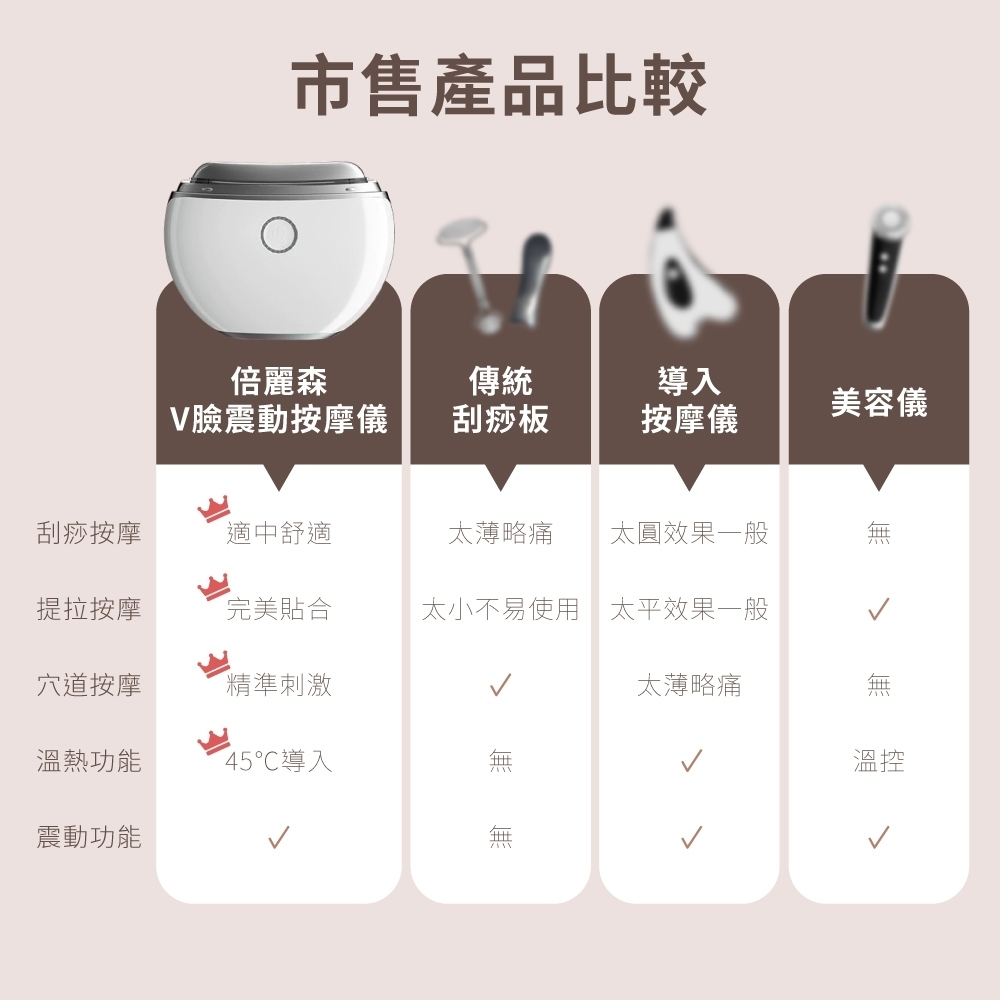 市售產品比較

|  | 倍麗森 V臉震動按摩儀 | 傳統 刮痧板 | 導入 按摩儀 | 美容儀 |
|---|---|---|---|---|
| 刮痧按摩 | 適中舒適 | 太薄略痛 | 太圓效果一般 | 無 |
| 提拉按摩 | 完美貼合 | 太小不易使用 | 太平效果一般 | ✓ |
| 穴道按摩 | 精準刺激 | ✓ | 太薄略痛 | 無 |
| 溫熱功能 | 45°C導入 | 無 | ✓ | 溫控 |
| 震動功能 | ✓ | 無 | ✓ | ✓ |