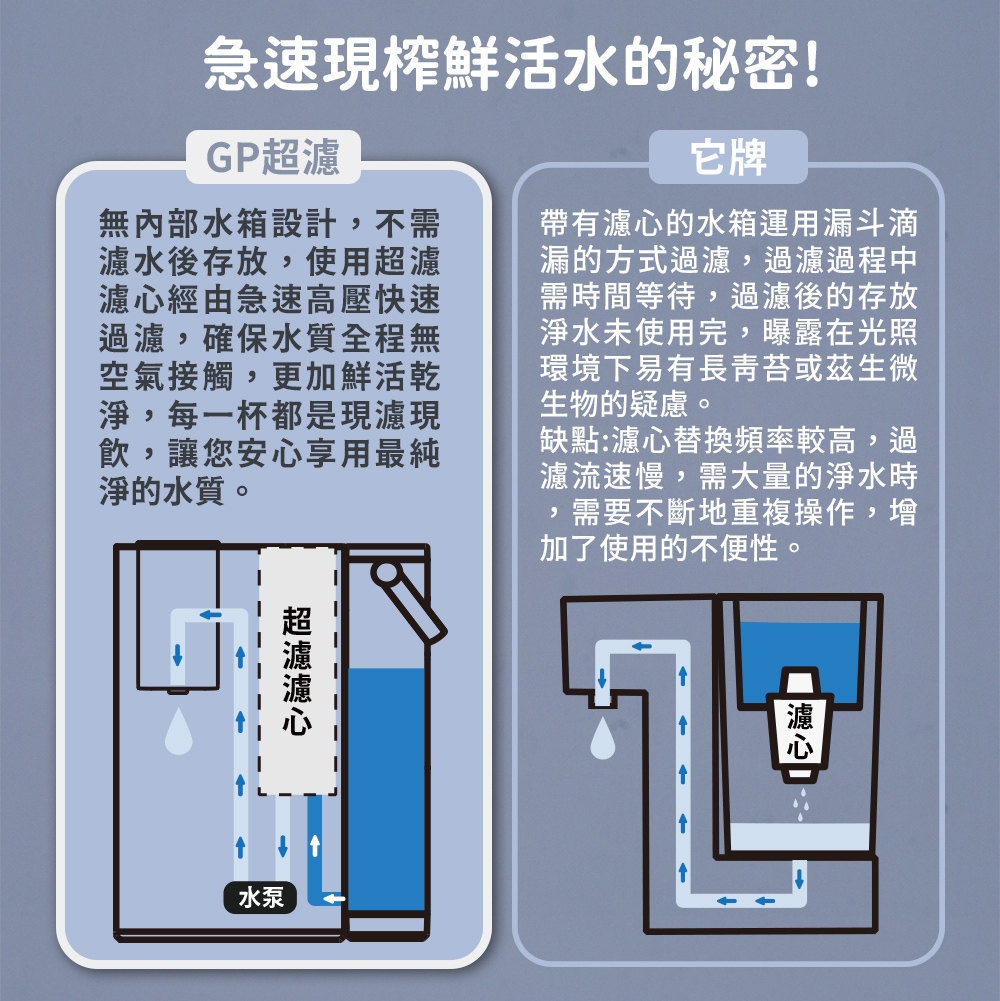 急速現榨鮮活水的秘密!

GP超濾

無內部水箱設計，不需濾水後存放，使用超濾濾心經由急速高壓快速過濾，確保水質全程無空氣接觸，更加鮮活乾淨，每一杯都是現濾現飲，讓您安心享用最純淨的水質。

超濾濾心

水泵

它牌

帶有濾心的水箱運用漏斗滴漏的方式過濾，過濾過程中需時間等待，過濾後的存放淨水未使用完，曝露在光照環境下易有長青苔或茲生微生物的疑慮。
缺點:濾心替換頻率較高，過濾流速慢，需大量的淨水時，需要不斷地重複操作，增加了使用的不便性。

濾心