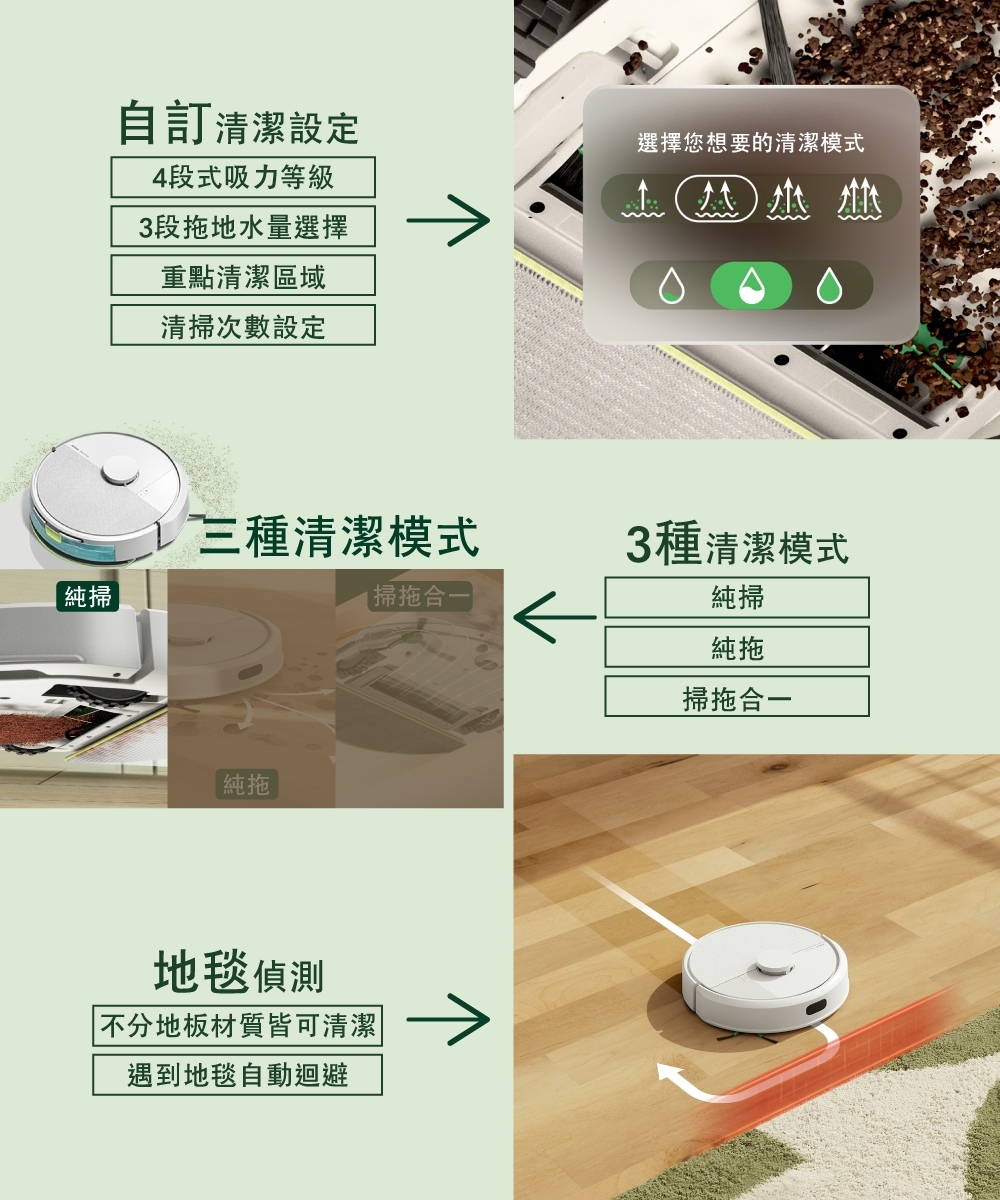 自訂清潔設定

4段式吸力等級

3段拖地水量選擇

重點清潔區域

清掃次數設定

選擇您想要的清潔模式

三種清潔模式

純掃

掃拖合一

純拖

3種清潔模式

純掃

純拖

掃拖合一

地毯偵測

不分地板材質皆可清潔

遇到地毯自動迴避