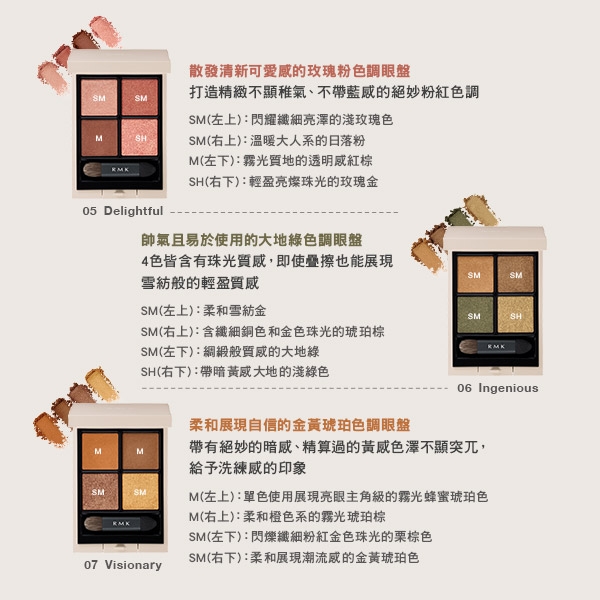 SM SM
M SH
RMK

散發清新可愛感的玫瑰粉色調眼盤
打造精緻不顯稚氣、不帶藍感的絕妙粉紅色調

SM(左上):閃耀纖細亮澤的淺玫瑰色
SM(右上):溫暖大人系的日落粉
M(左下):霧光質地的透明感紅棕
SH(右下):輕盈亮燦珠光的玫瑰金

05 Delightful

帥氣且易於使用的大地綠色調眼盤
4色皆含有珠光質感,即使疊擦也能展現雪紡般的輕盈質感

SM(左上):柔和雪紡金
SM(右上):含纖細銅色和金色珠光的琥珀棕
SM(左下):綢緞般質感的大地綠
SH(右下):帶暗黃感大地的淺綠色

SM SM
SM SH
RMK

06 Ingenious

M M
SM SM
RMK

柔和展現自信的金黃琥珀色調眼盤
帶有絕妙的暗感、精算過的黃感色澤不顯突兀,給予洗練感的印象

M(左上):單色使用展現亮眼主角級的霧光蜂蜜琥珀色
M(右上):柔和橙色系的霧光琥珀棕
SM(左下):閃爍纖細粉紅金色珠光的栗棕色
SM(右下):柔和展現潮流感的金黃琥珀色

07 Visionary