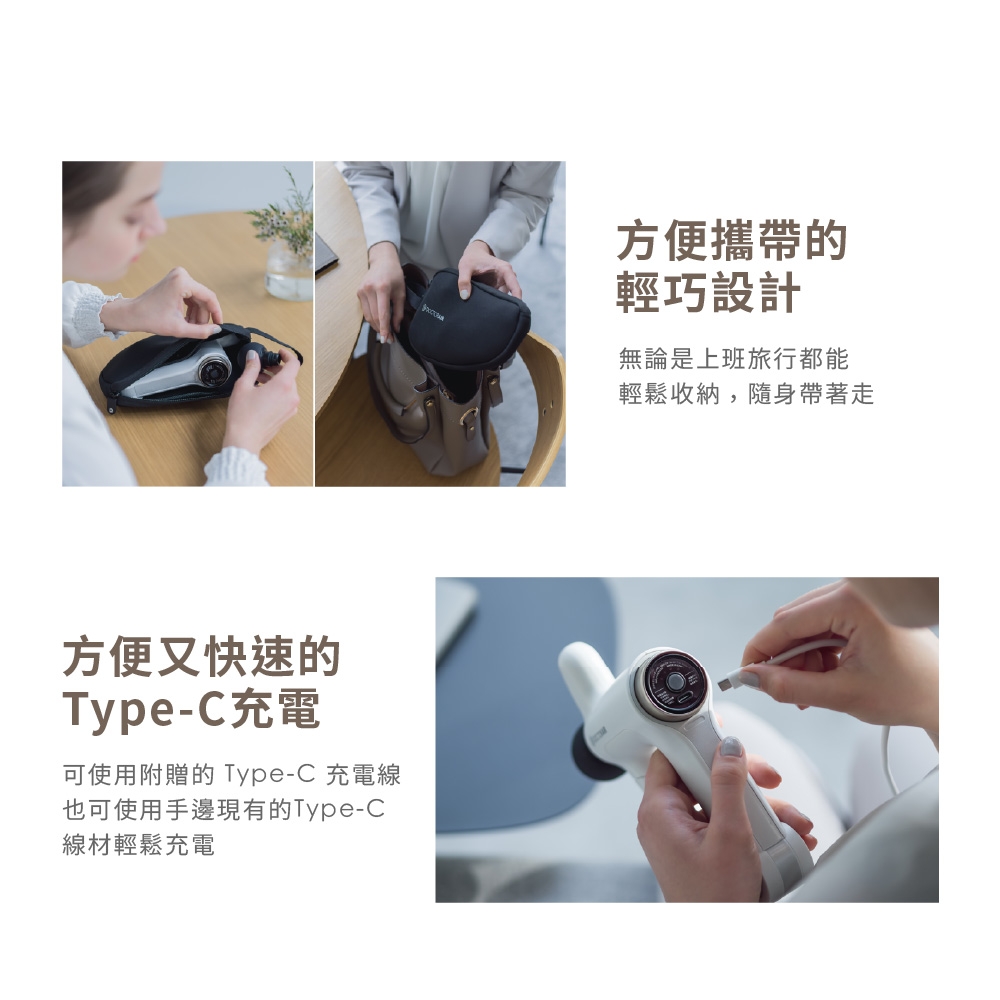 方便攜帶的
輕巧設計

無論是上班旅行都能
輕鬆收納，隨身帶著走

方便又快速的
Type-C充電

可使用附贈的 Type-C 充電線
也可使用手邊現有的Type-C
線材輕鬆充電