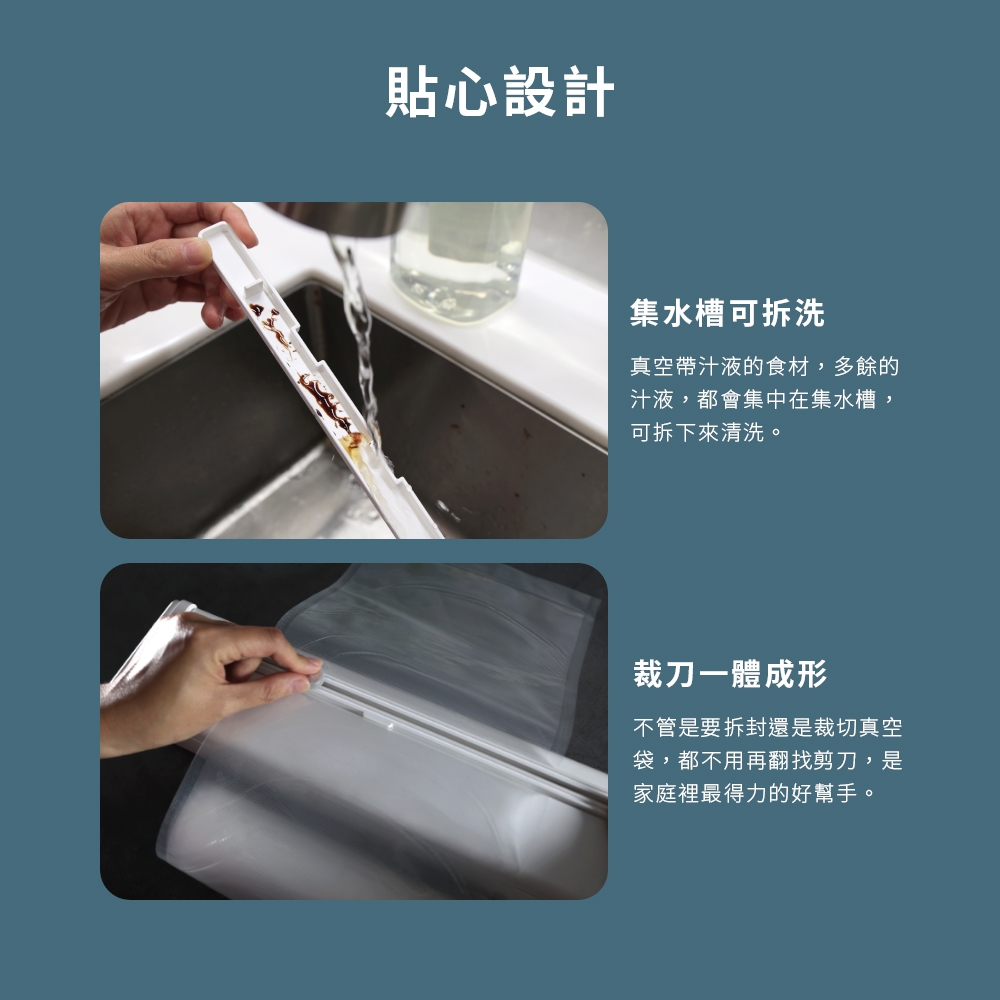 貼心設計

集水槽可拆洗

真空帶汁液的食材，多餘的汁液，都會集中在集水槽，可拆下來清洗。

裁刀一體成形

不管是要拆封還是裁切真空袋，都不用再翻找剪刀，是家庭裡最得力的好幫手。