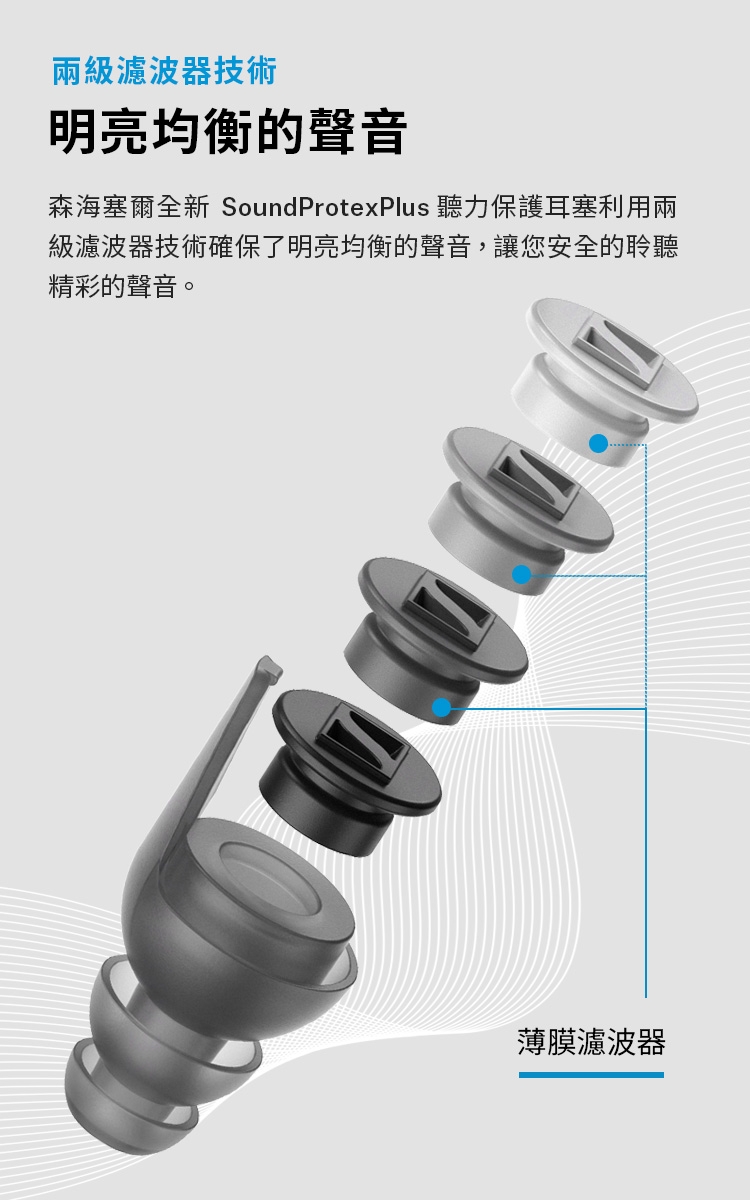 兩級濾波器技術

明亮均衡的聲音

森海塞爾全新 SoundProtexPlus 聽力保護耳塞利用兩級濾波器技術確保了明亮均衡的聲音，讓您安全的聆聽精彩的聲音。

薄膜濾波器