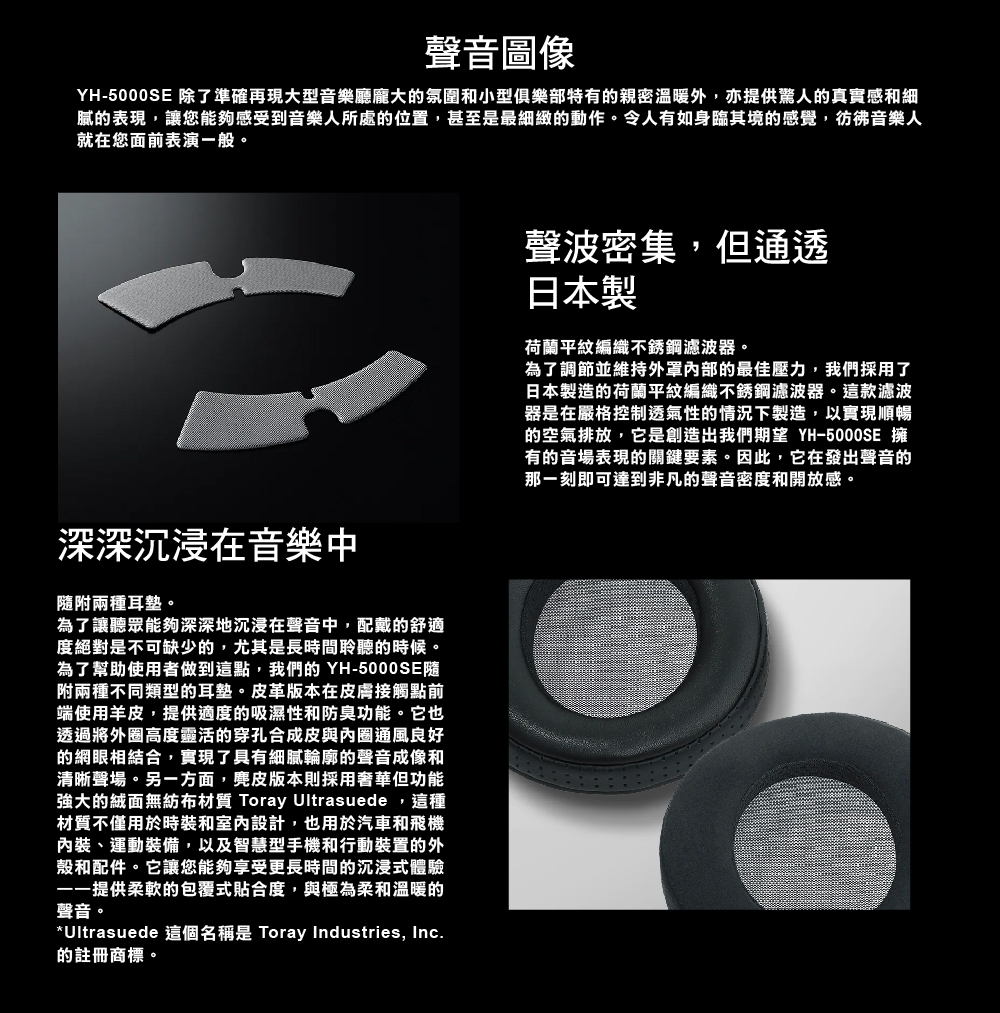 聲音圖像

YH-5000SE 除了準確再現大型音樂廳龐大的氛圍和小型俱樂部特有的親密溫暖外，亦提供驚人的真實感和細膩的表現，讓您能夠感受到音樂人所處的位置，甚至是最細緻的動作。令人有如身臨其境的感覺，彷彿音樂人就在您面前表演一般。

聲波密集，但通透
日本製

荷蘭平紋編織不銹鋼濾波器。
為了調節並維持外罩內部的最佳壓力，我們採用了日本製造的荷蘭平紋編織不銹鋼濾波器。這款濾波器是在嚴格控制透氣性的情況下製造，以實現順暢的空氣排放，它是創造出我們期望 YH-5000SE 擁有的音場表現的關鍵要素。因此，它在發出聲音的那一刻即可達到非凡的聲音密度和開放感。

深深沉浸在音樂中

隨附兩種耳墊。
為了讓聽眾能夠深深地沉浸在聲音中，配戴的舒適度絕對是不可缺少的，尤其是長時間聆聽的時候。為了幫助使用者做到這點，我們的 YH-5000SE隨附兩種不同類型的耳墊。皮革版本在皮膚接觸點前端使用羊皮，提供適度的吸濕性和防臭功能。它也透過將外圈高度靈活的穿孔合成皮與內圈通風良好的網眼相結合，實現了具有細膩輪廓的聲音成像和清晰聲場。另一方面，麂皮版本則採用奢華但功能強大的絨面無紡布材質 Toray Ultrasuede ，這種材質不僅用於時裝和室內設計，也用於汽車和飛機內裝、運動裝備，以及智慧型手機和行動裝置的外殼和配件。它讓您能夠享受更長時間的沉浸式體驗——提供柔軟的包覆式貼合度，與極為柔和溫暖的聲音。
*Ultrasuede 這個名稱是 Toray Industries, Inc. 的註冊商標。