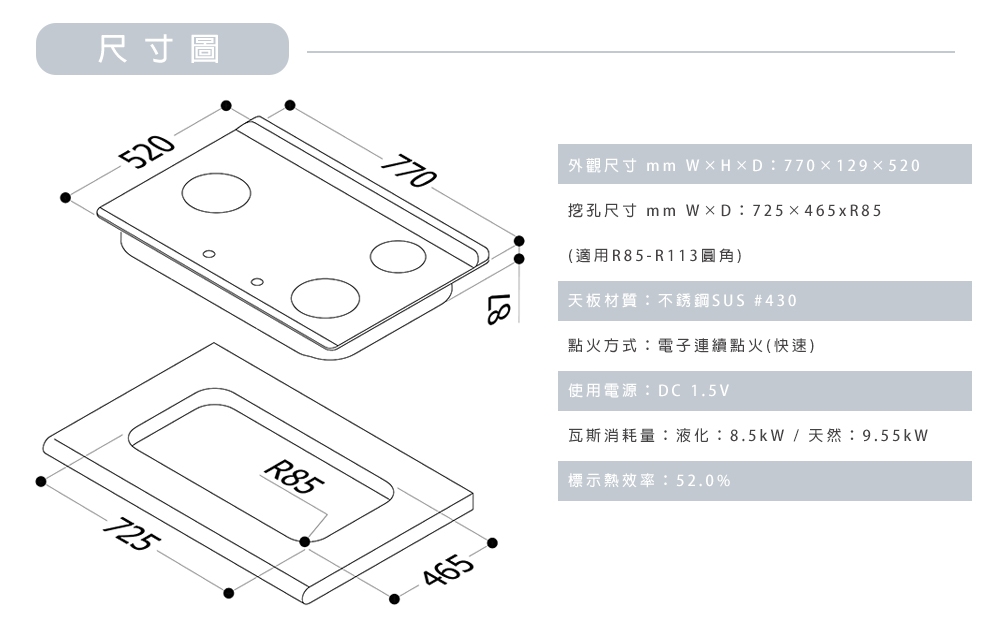 尺寸圖

520

770

87

R85

725

465

外觀尺寸 mm W×H×D：770×129×520

挖孔尺寸 mm W×D：725×465xR85

(適用R85-R113圓角)

天板材質：不銹鋼SUS #430

點火方式：電子連續點火(快速)

使用電源：DC 1.5V

瓦斯消耗量：液化：8.5kW / 天然：9.55kW

標示熱效率：52.0%