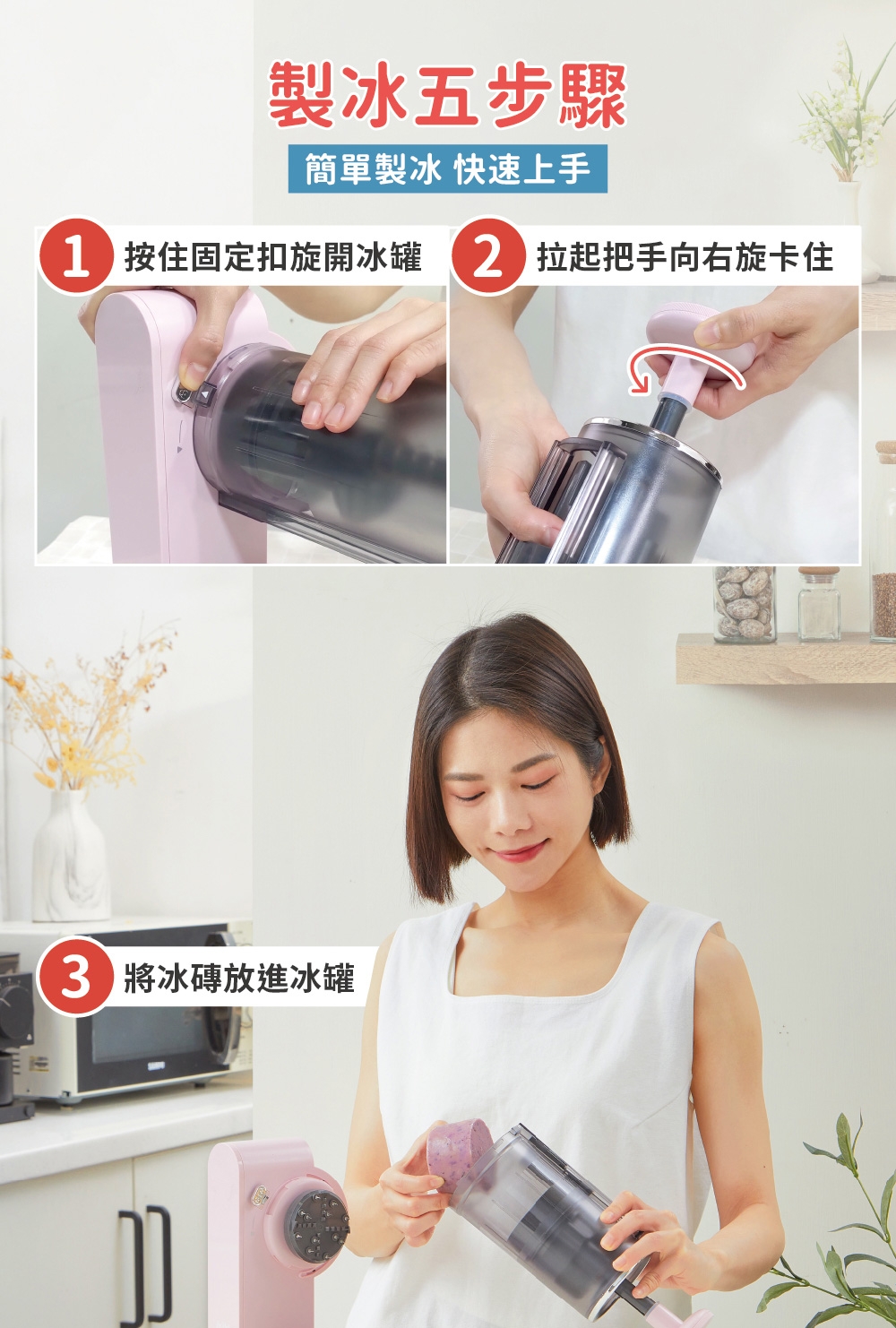 製冰五步驟

簡單製冰 快速上手

1 按住固定扣旋開冰罐

2 拉起把手向右旋卡住

3 將冰磚放進冰罐