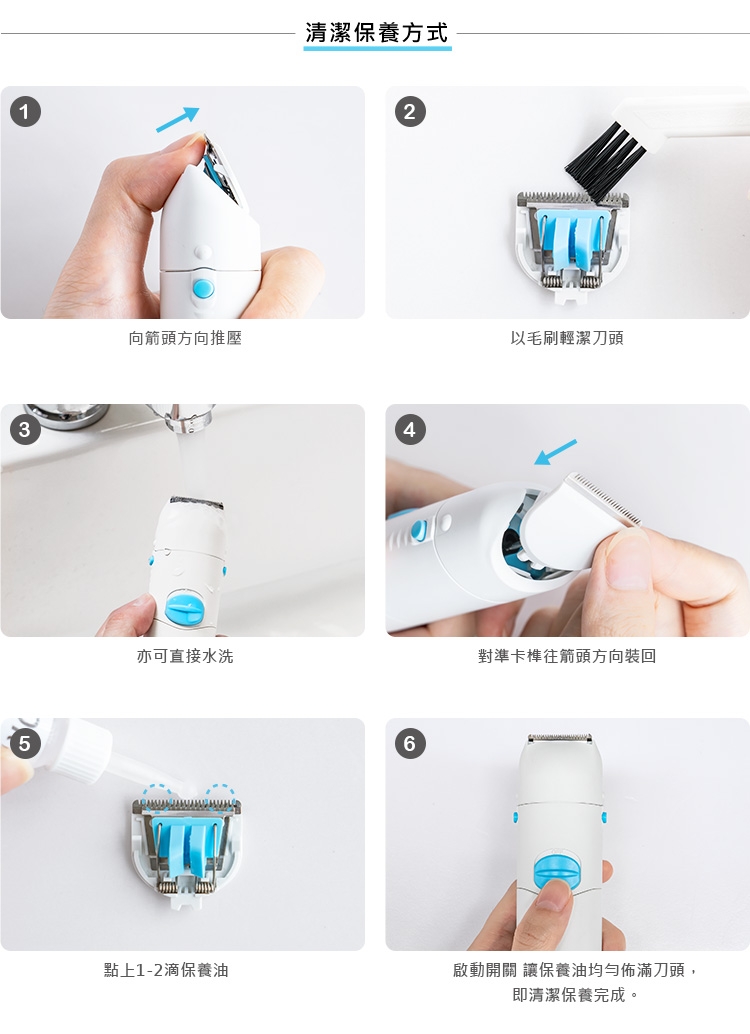 清潔保養方式

1

向箭頭方向推壓

2

以毛刷輕潔刀頭

3

亦可直接水洗

4

對準卡榫往箭頭方向裝回

5

點上1-2滴保養油

6

啟動開關 讓保養油均勻佈滿刀頭，即清潔保養完成。