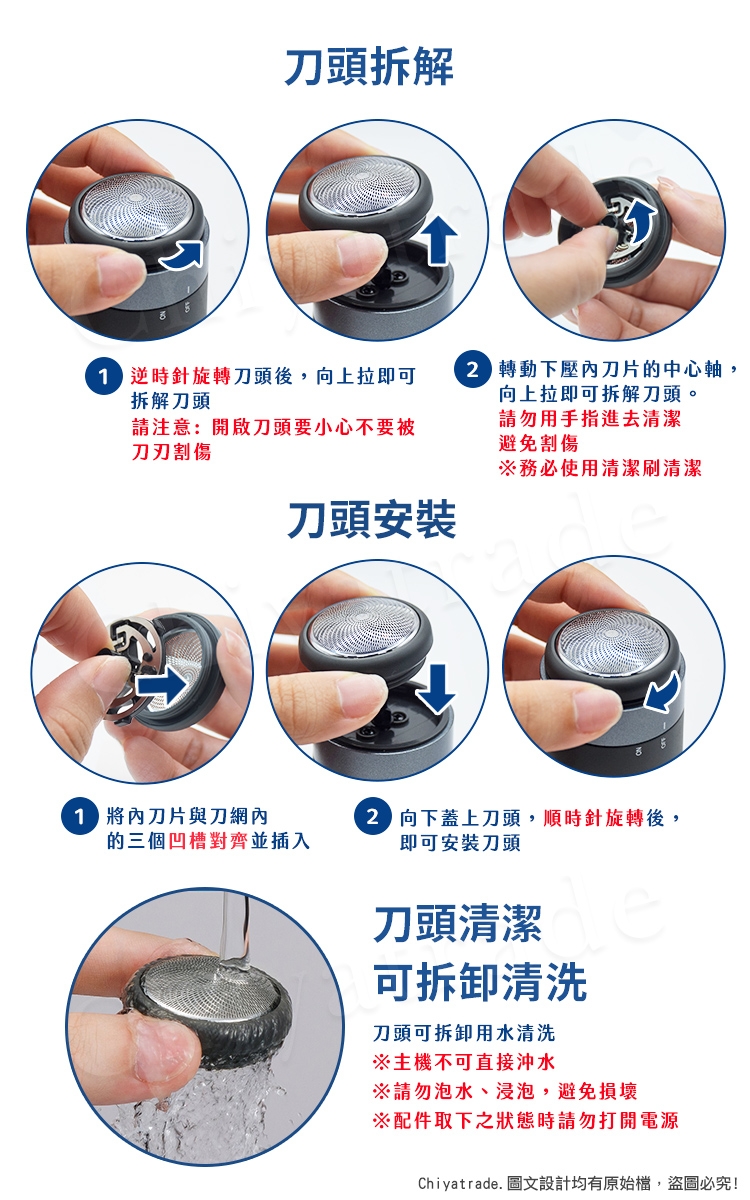 刀頭拆解

1 逆時針旋轉刀頭後，向上拉即可拆解刀頭
請注意：開啟刀頭要小心不要被刀刃割傷

2 轉動下壓內刀片的中心軸，向上拉即可拆解刀頭。
請勿用手指進去清潔
避免割傷
※務必使用清潔刷清潔

刀頭安裝

1 將內刀片與刀網內的三個凹槽對齊並插入

2 向下蓋上刀頭，順時針旋轉後，即可安裝刀頭

刀頭清潔
可拆卸清洗

刀頭可拆卸用水清洗
※主機不可直接沖水
※請勿泡水、浸泡，避免損壞
※配件取下之狀態時請勿打開電源

Chiyatrade. 圖文設計均有原始檔，盜圖必究!