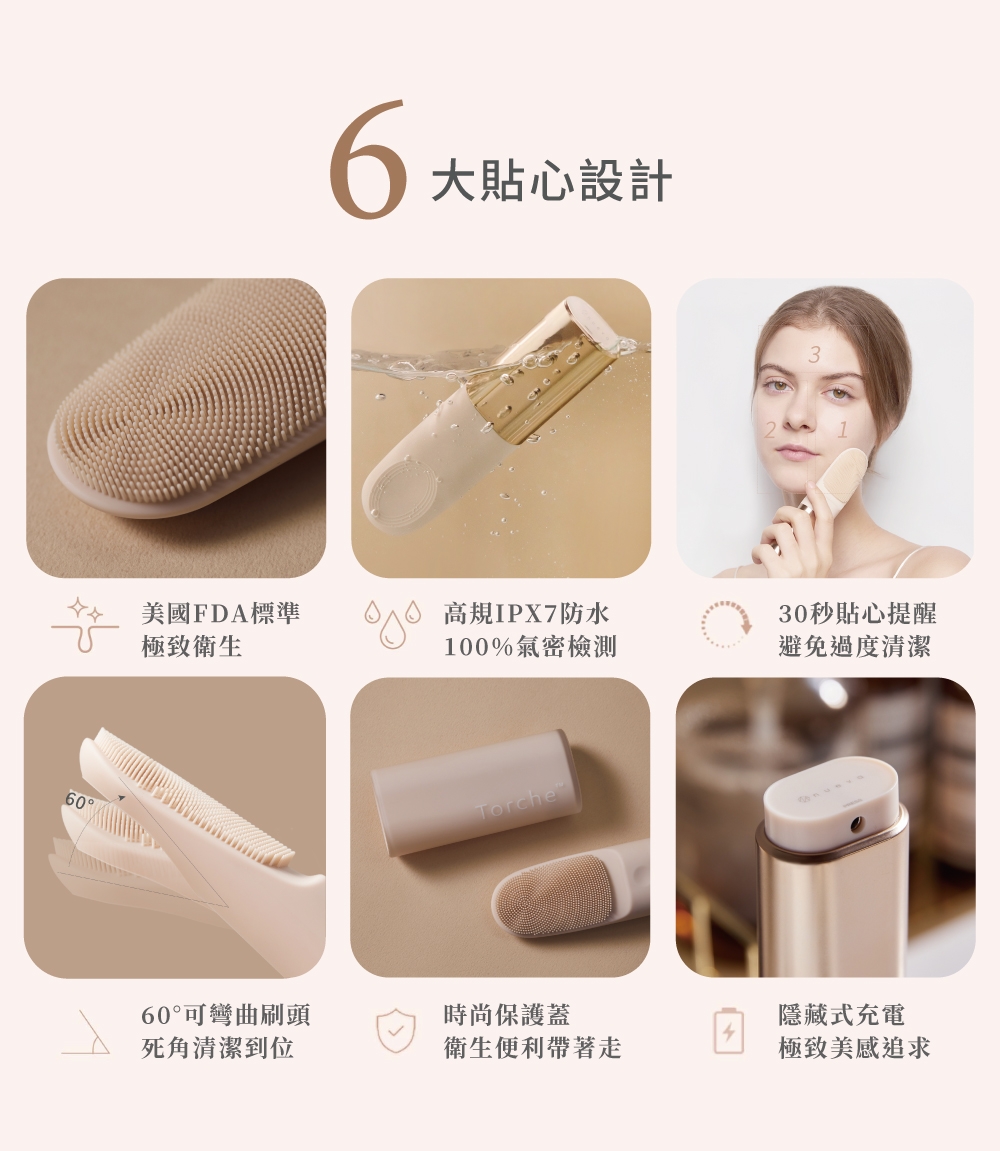 6 大貼心設計

3
2 1

美國FDA標準
極致衛生

高規IPX7防水
100%氣密檢測

30秒貼心提醒
避免過度清潔

60°

Torche

60°可彎曲刷頭
死角清潔到位

時尚保護蓋
衛生便利帶著走

隱藏式充電
極致美感追求