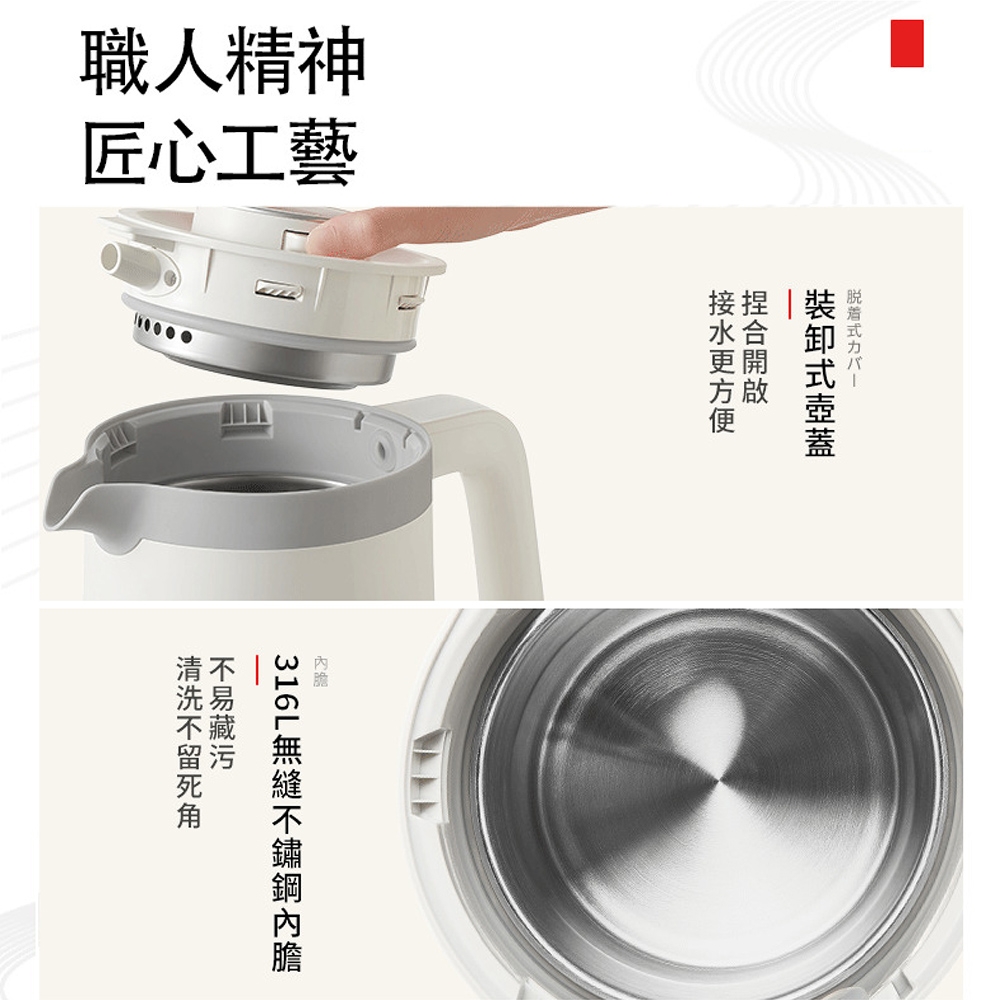 職人精神
匠心工藝

脱着式カバー
裝卸式壺蓋
捏合開啟
接水更方便

內膽
316L無縫不鏽鋼內膽
不易藏污
清洗不留死角