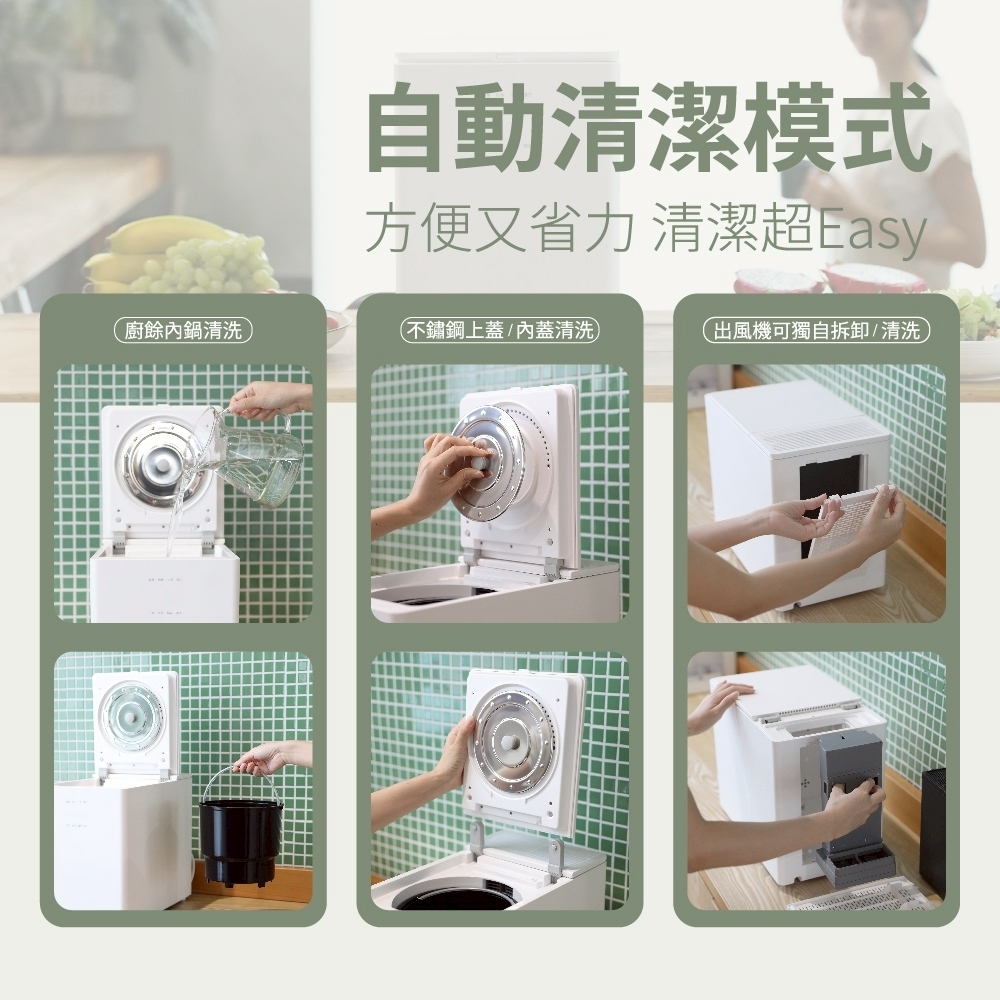 自動清潔模式

方便又省力 清潔超Easy

廚餘內鍋清洗

不鏽鋼上蓋 / 內蓋清洗

出風機可獨自拆卸 / 清洗