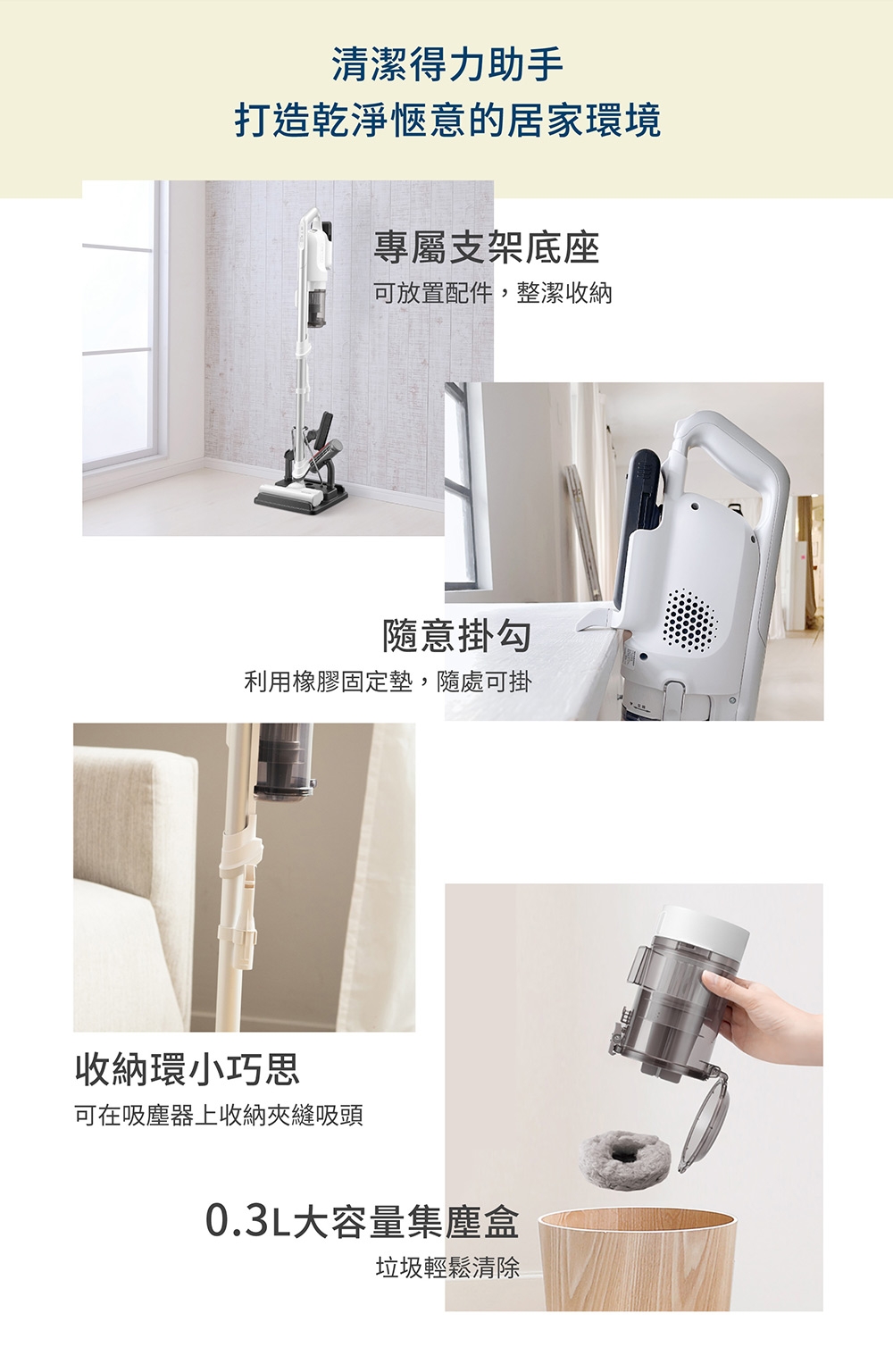 清潔得力助手
打造乾淨愜意的居家環境

專屬支架底座
可放置配件，整潔收納

隨意掛勾
利用橡膠固定墊，隨處可掛

收納環小巧思
可在吸塵器上收納夾縫吸頭

0.3L大容量集塵盒
垃圾輕鬆清除