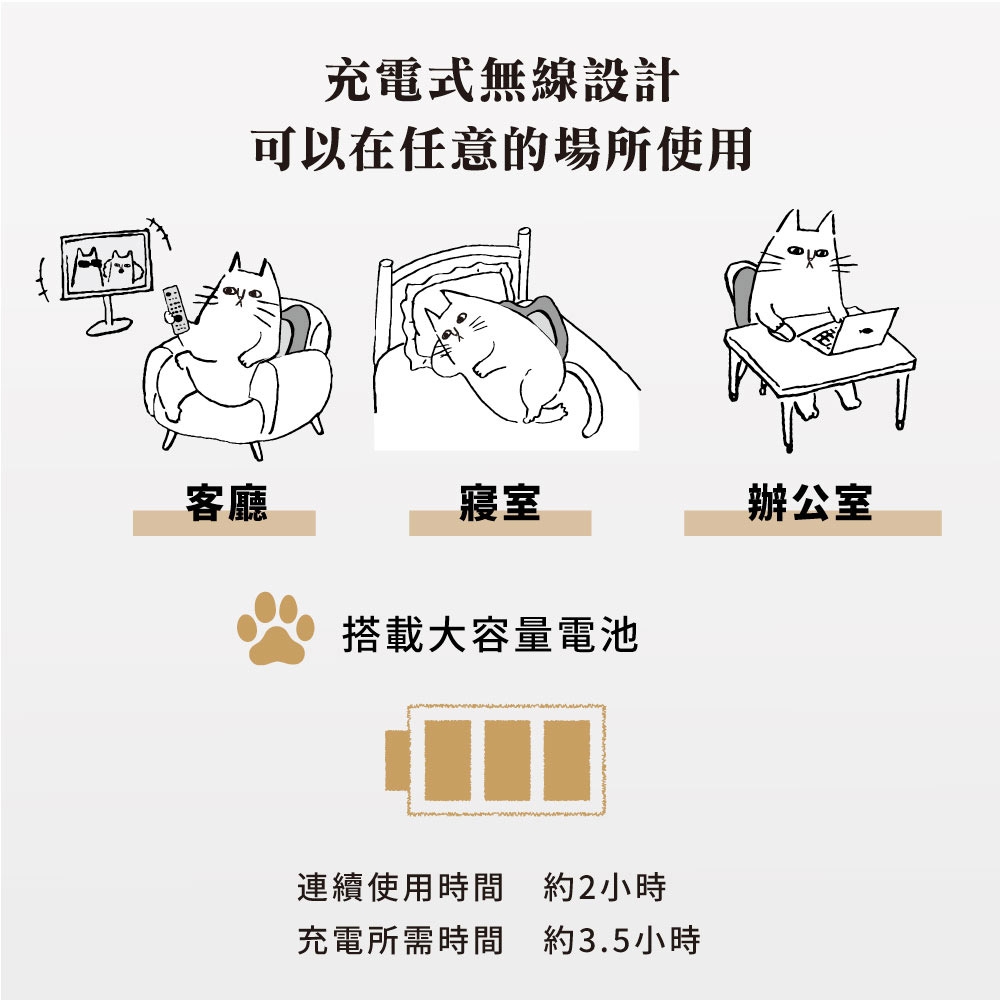 充電式無線設計
可以在任意的場所使用

客廳

寢室

辦公室

搭載大容量電池

連續使用時間　約2小時
充電所需時間　約3.5小時