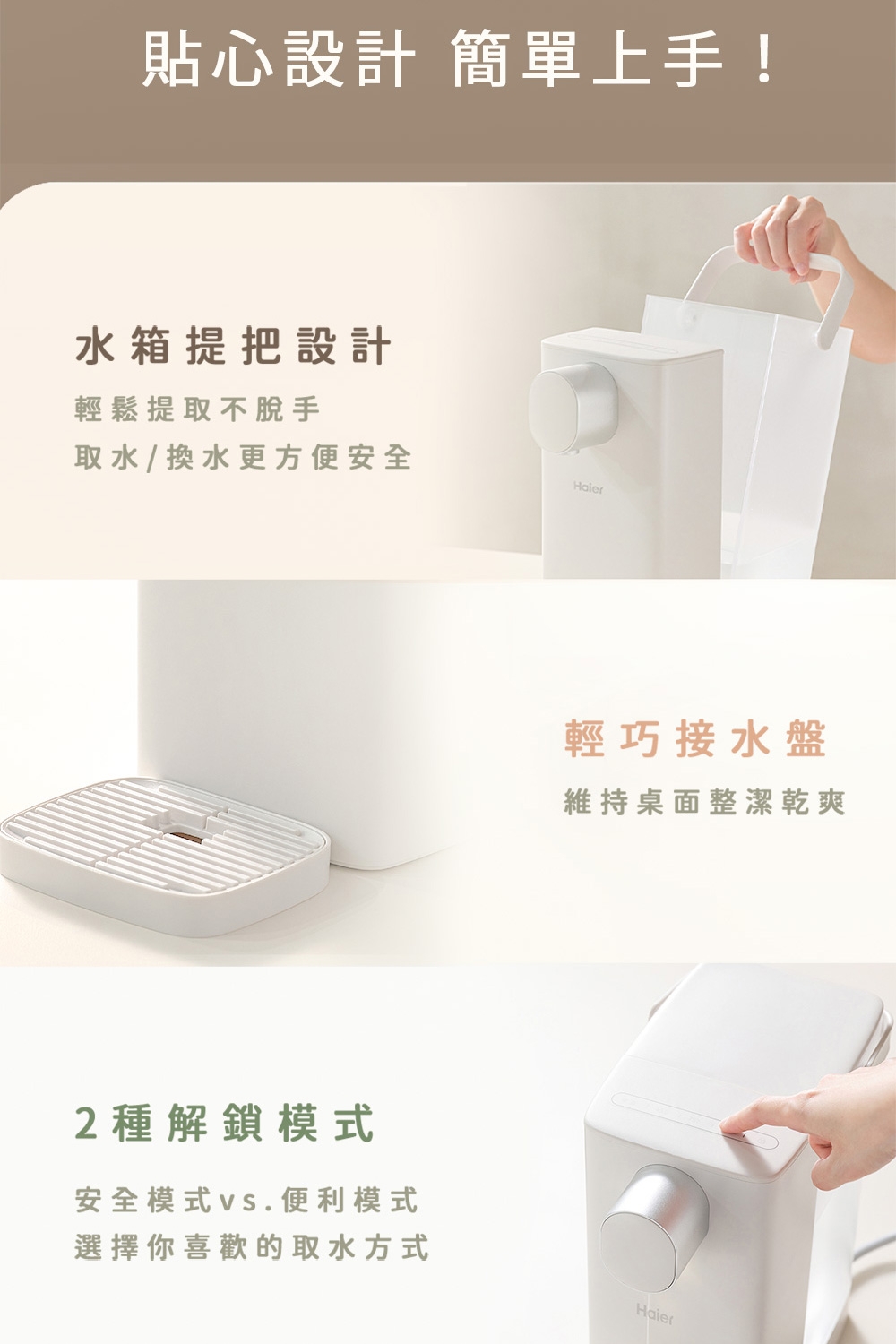 貼心設計 簡單上手！

水箱提把設計

輕鬆提取不脫手
取水/換水更方便安全

Haier

輕巧接水盤

維持桌面整潔乾爽

2種解鎖模式

安全模式vs.便利模式
選擇你喜歡的取水方式

Haier