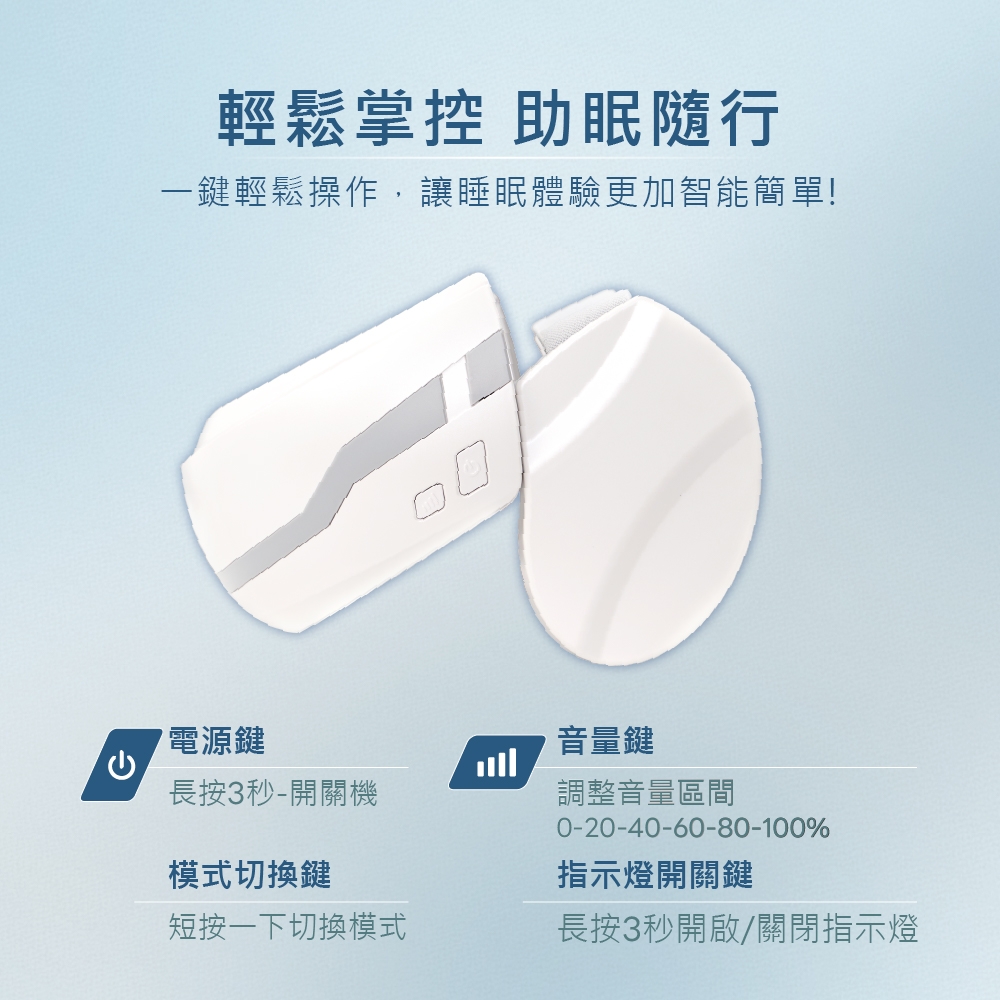 輕鬆掌控 助眠隨行

一鍵輕鬆操作，讓睡眠體驗更加智能簡單!

電源鍵

長按3秒-開關機

模式切換鍵

短按一下切換模式

音量鍵

調整音量區間
0-20-40-60-80-100%

指示燈開關鍵

長按3秒開啟/關閉指示燈