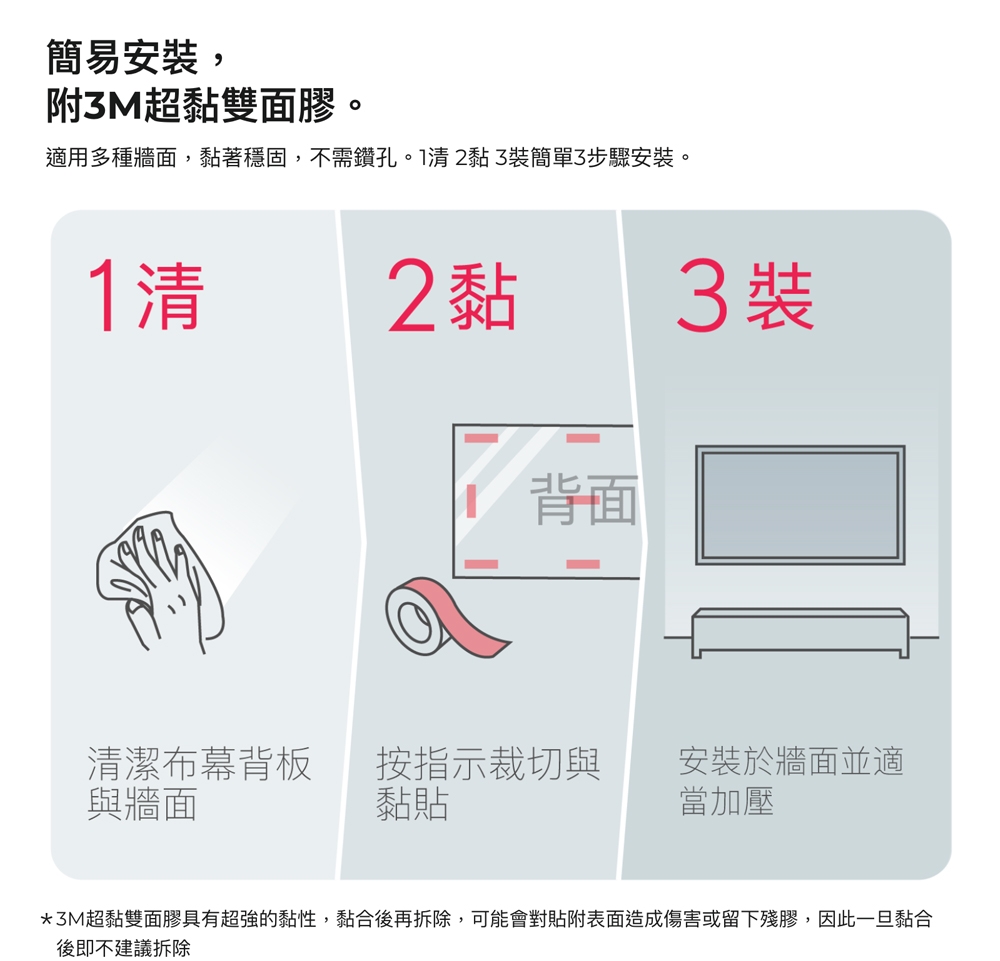 簡易安裝，
附3M超黏雙面膠。

適用多種牆面，黏著穩固，不需鑽孔。1清 2黏 3裝簡單3步驟安裝。

1清

清潔布幕背板與牆面

2黏

背面

按指示裁切與黏貼

3裝

安裝於牆面並適當加壓

＊3M超黏雙面膠具有超強的黏性，黏合後再拆除，可能會對貼附表面造成傷害或留下殘膠，因此一旦黏合後即不建議拆除