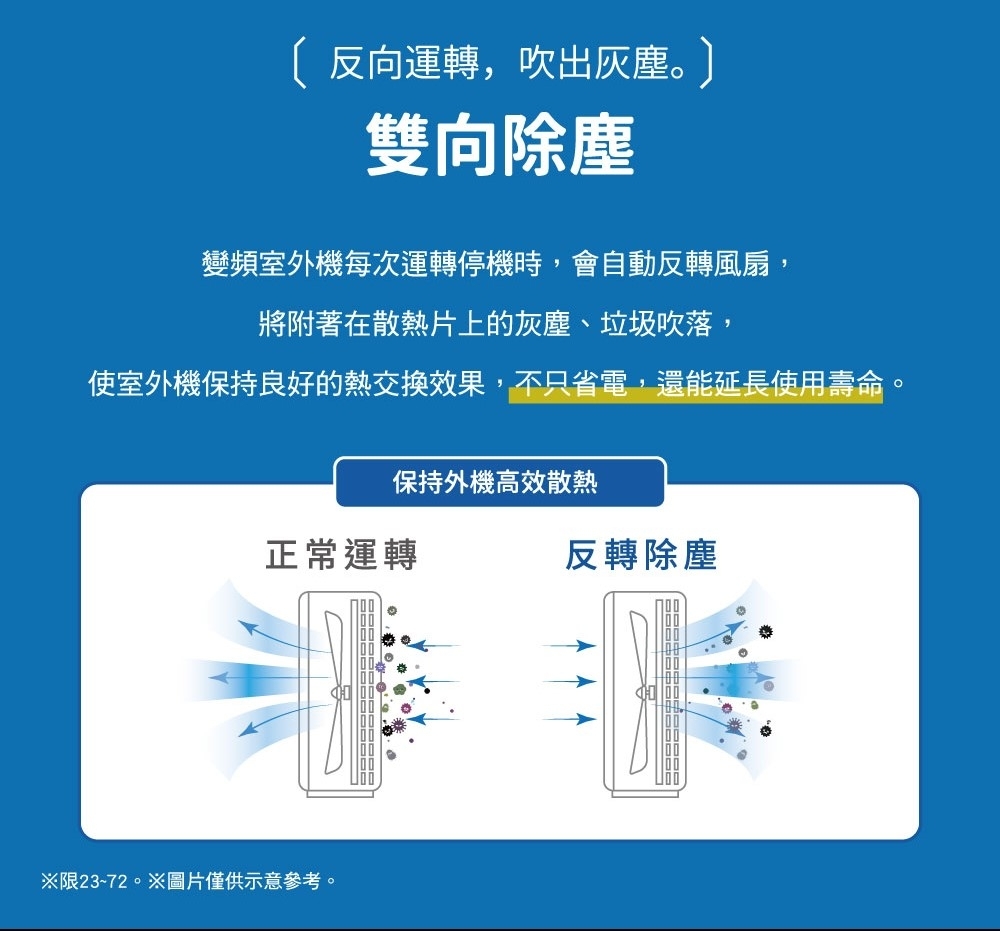 〔 反向運轉，吹出灰塵。〕
雙向除塵

變頻室外機每次運轉停機時，會自動反轉風扇，
將附著在散熱片上的灰塵、垃圾吹落，
使室外機保持良好的熱交換效果，不只省電，還能延長使用壽命。

保持外機高效散熱

正常運轉

反轉除塵

※限23-72。※圖片僅供示意參考。