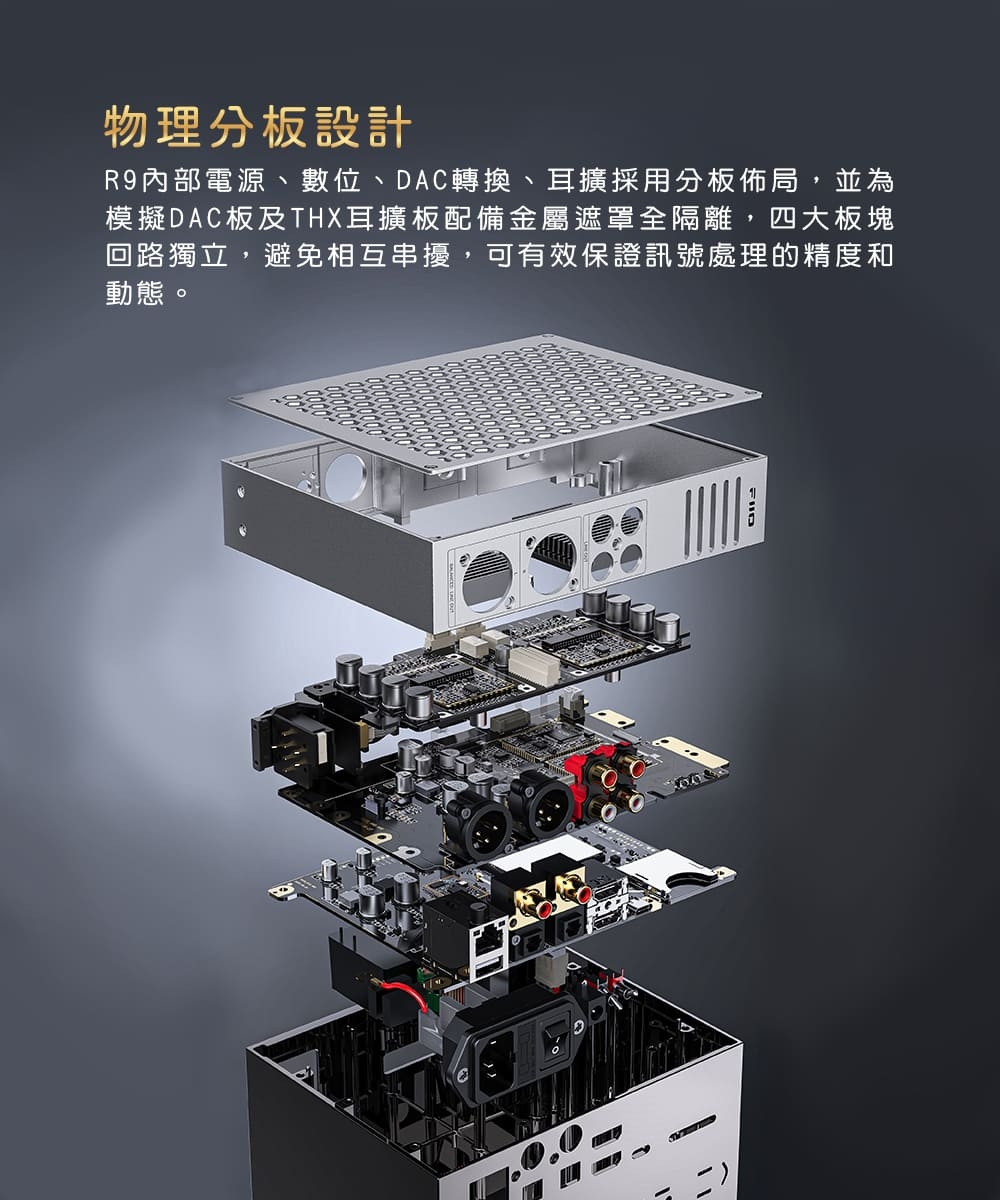 物理分板設計

R9內部電源、數位、DAC轉換、耳擴採用分板佈局，並為模擬DAC板及THX耳擴板配備金屬遮罩全隔離，四大板塊回路獨立，避免相互串擾，可有效保證訊號處理的精度和動態。

FiiO